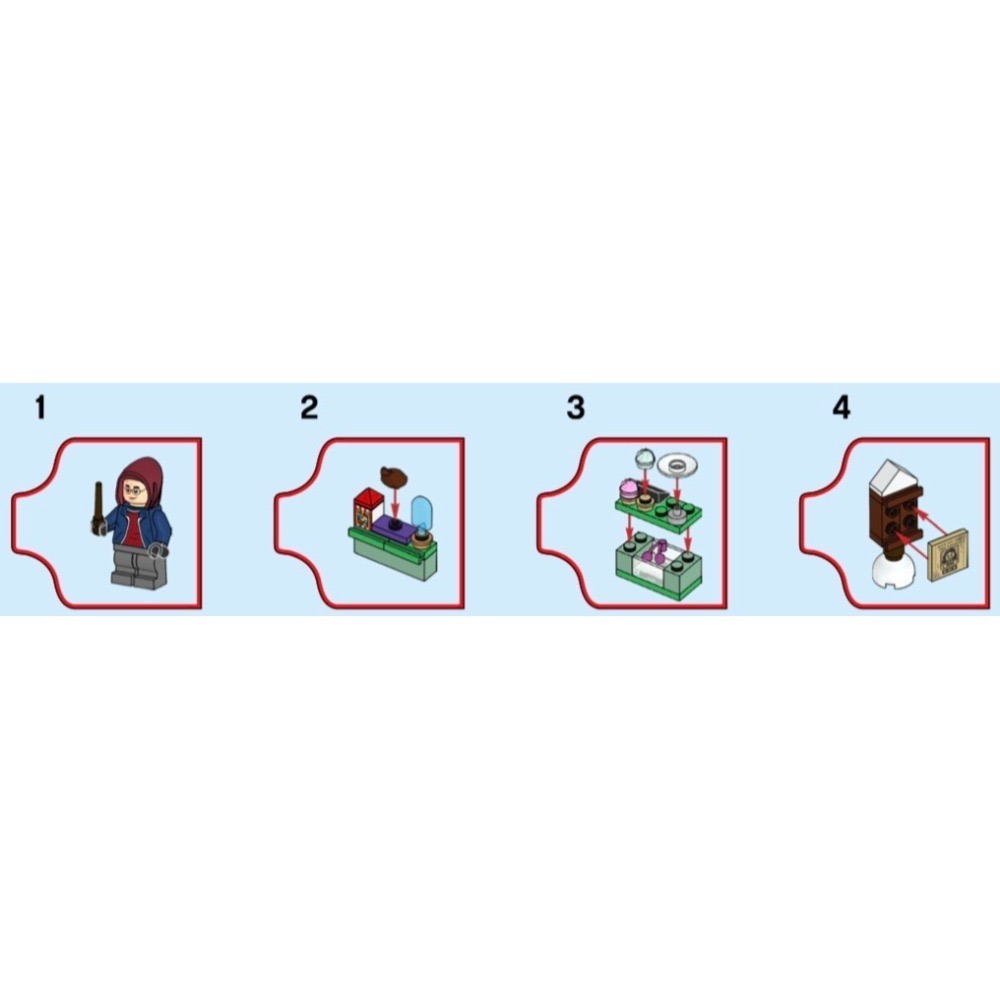 1

2

3

4