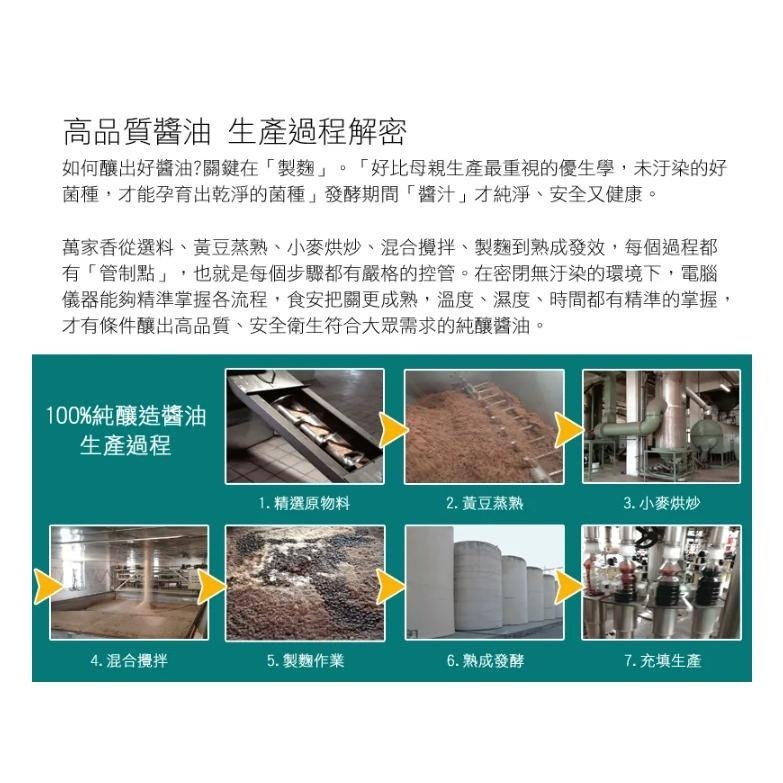 高品質醬油 生產過程解密

如何釀出好醬油?關鍵在「製麴」。「好比母親生產最重視的優生學，未汙染的好菌種，才能孕育出乾淨的菌種」發酵期間「醬汁」才純淨、安全又健康。

萬家香從選料、黃豆蒸熟、小麥烘炒、混合攪拌、製麴到熟成發效，每個過程都有「管制點」，也就是每個步驟都有嚴格的控管。在密閉無汙染的環境下，電腦儀器能夠精準掌握各流程，食安把關更成熟，溫度、濕度、時間都有精準的掌握，才有條件釀出高品質、安全衛生符合大眾需求的純釀醬油。

100%純釀造醬油
生產過程

1. 精選原物料

2. 黃豆蒸熟

3. 小麥烘炒

4. 混合攪拌

5. 製麴作業

6. 熟成發酵

7. 充填生產