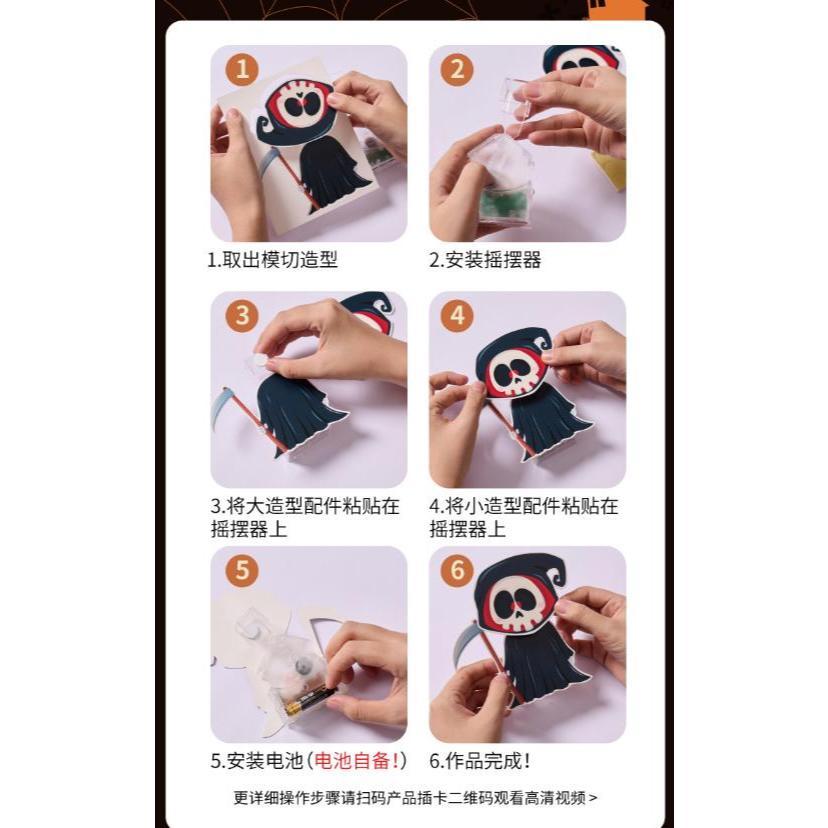 1

2

1.取出模切造型

2.安装摇摆器

3

4

3.将大造型配件粘贴在摇摆器上

4.将小造型配件粘贴在摇摆器上

5

6

5.安装电池（电池自备！）

6.作品完成！

更详细操作步骤请扫码产品插卡二维码观看高清视频 >