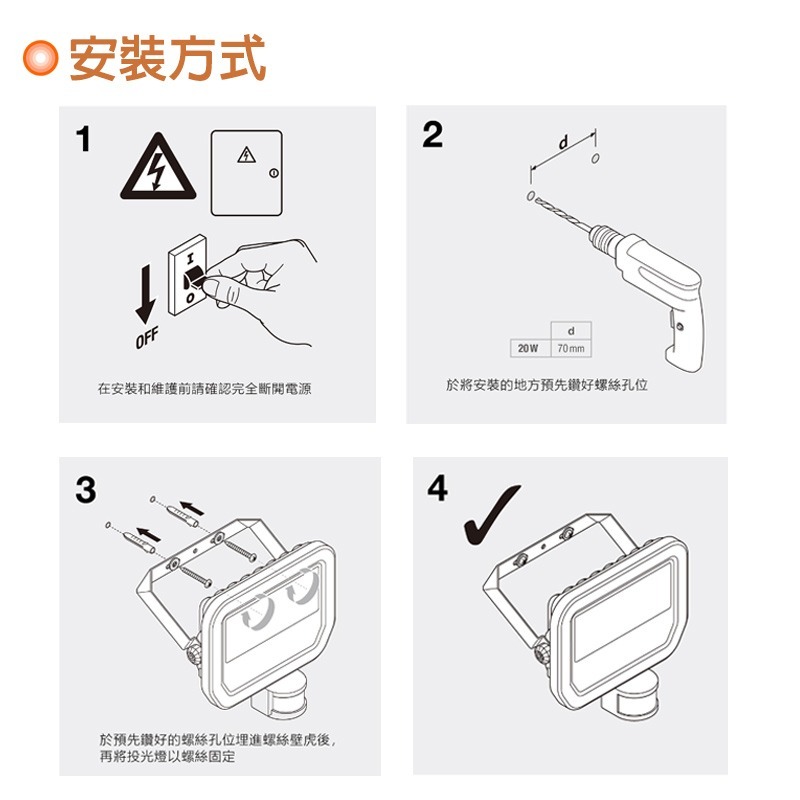 安裝方式

1

I
O
OFF

在安裝和維護前請確認完全斷開電源

2

d

|  | d |
|---|---|
| 20W | 70mm |

於將安裝的地方預先鑽好螺絲孔位

3

於預先鑽好的螺絲孔位埋進螺絲壁虎後，再將投光燈以螺絲固定

4