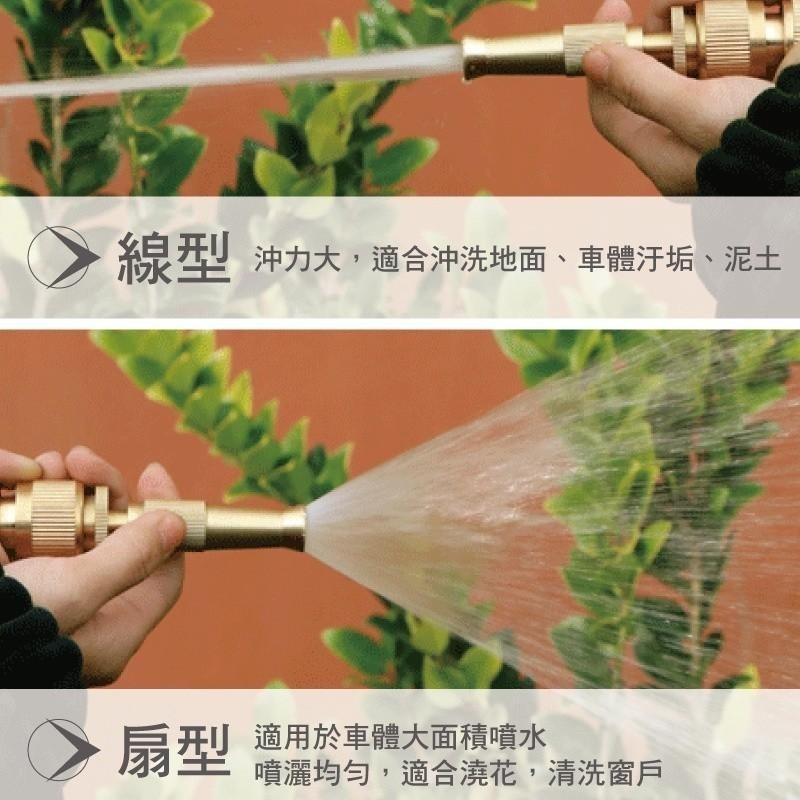 線型 沖力大，適合沖洗地面、車體汙垢、泥土

扇型 適用於車體大面積噴水
噴灑均勻，適合澆花，清洗窗戶