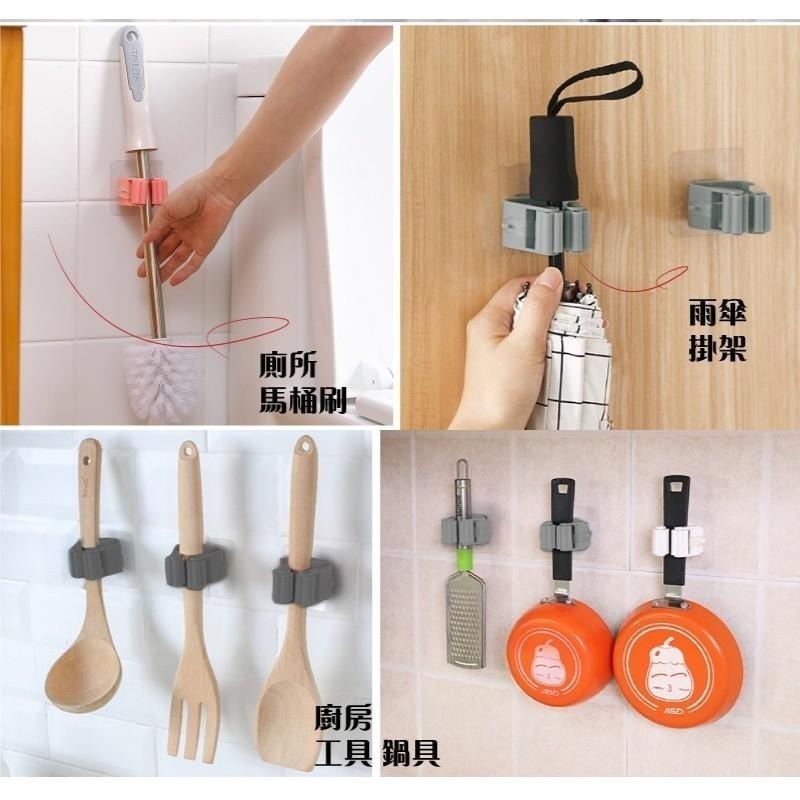 廁所
馬桶刷

雨傘
掛架

廚房
工具 鍋具

ASD

ASD