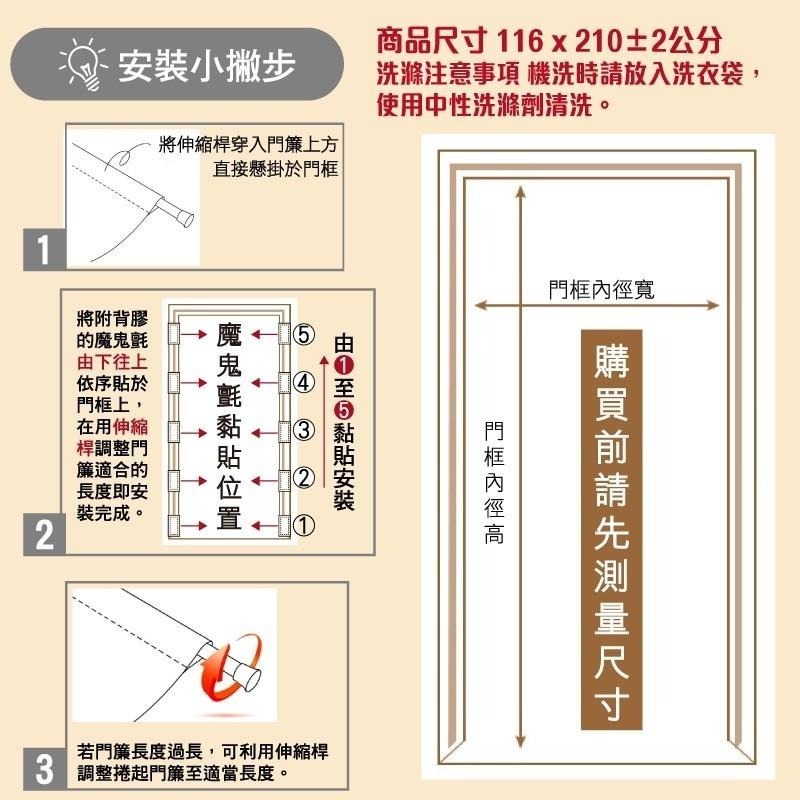 安裝小撇步

商品尺寸 116 x 210±2公分
洗滌注意事項 機洗時請放入洗衣袋，使用中性洗滌劑清洗。

將伸縮桿穿入門簾上方直接懸掛於門框

1

將附背膠的魔鬼氈由下往上依序貼於門框上，在用伸縮桿調整門簾適合的長度即安裝完成。

魔鬼氈黏貼位置

⑤
④
③
②
①

由❶至❺黏貼安裝

2

若門簾長度過長，可利用伸縮桿調整捲起門簾至適當長度。

3

門框內徑寬

門框內徑高

購買前請先測量尺寸