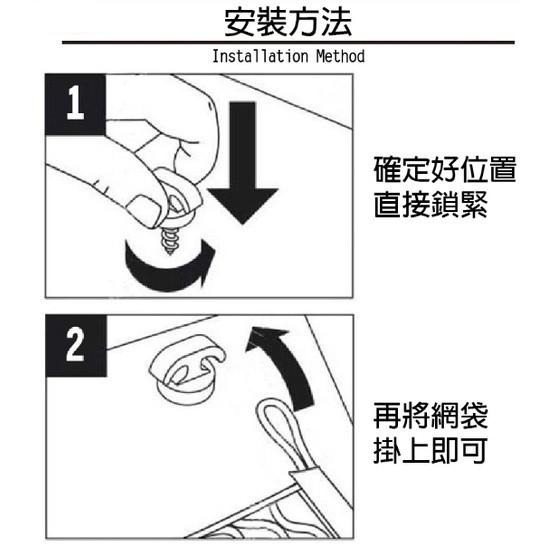 安裝方法

Installation Method

1

確定好位置
直接鎖緊

2

再將網袋
掛上即可