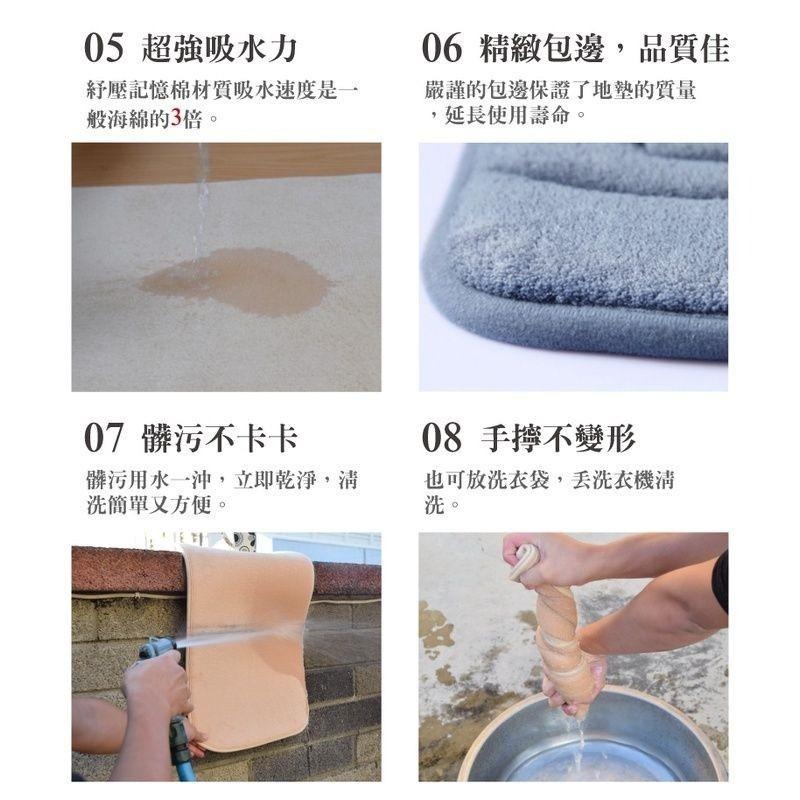 05 超強吸水力

紓壓記憶棉材質吸水速度是一般海綿的3倍。

06 精緻包邊，品質佳

嚴謹的包邊保證了地墊的質量，延長使用壽命。

07 髒污不卡卡

髒污用水一沖，立即乾淨，清洗簡單又方便。

08 手擰不變形

也可放洗衣袋，丟洗衣機清洗。