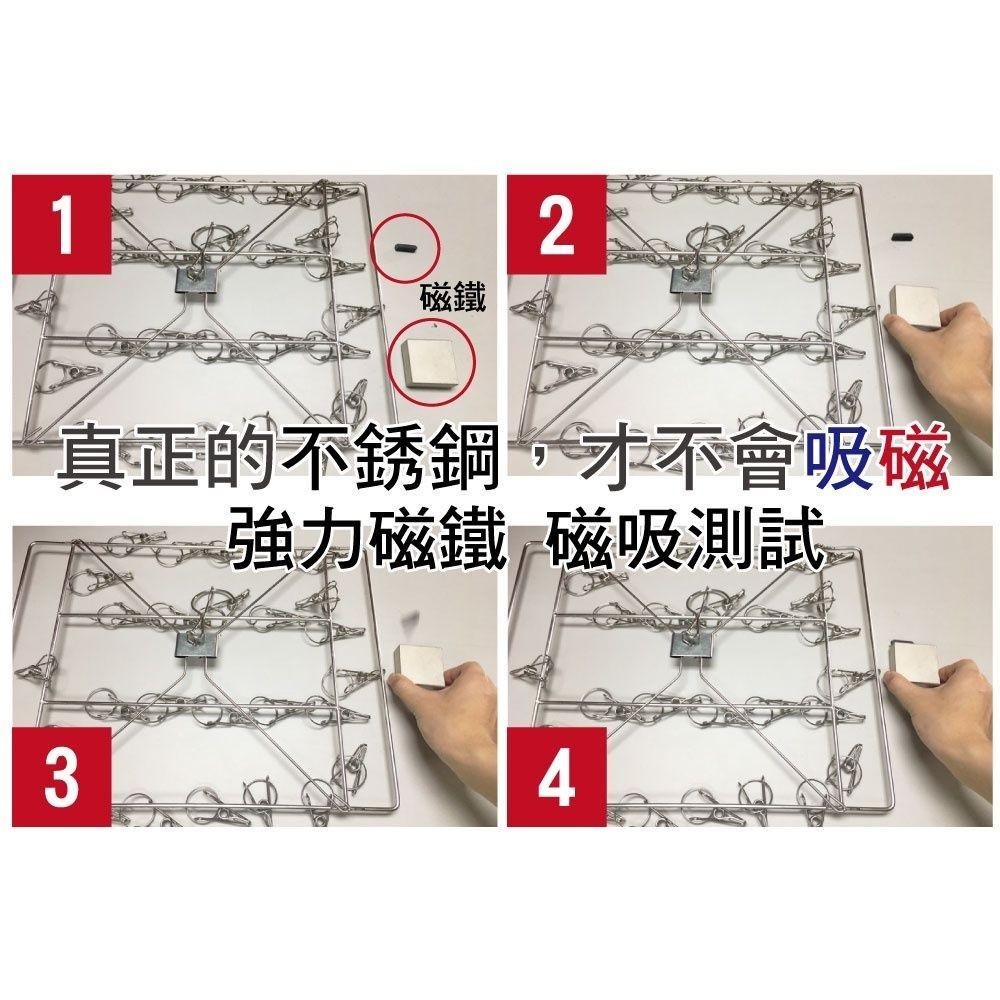 1

磁鐵

2

真正的不銹鋼，才不會吸磁
強力磁鐵 磁吸測試

3

4