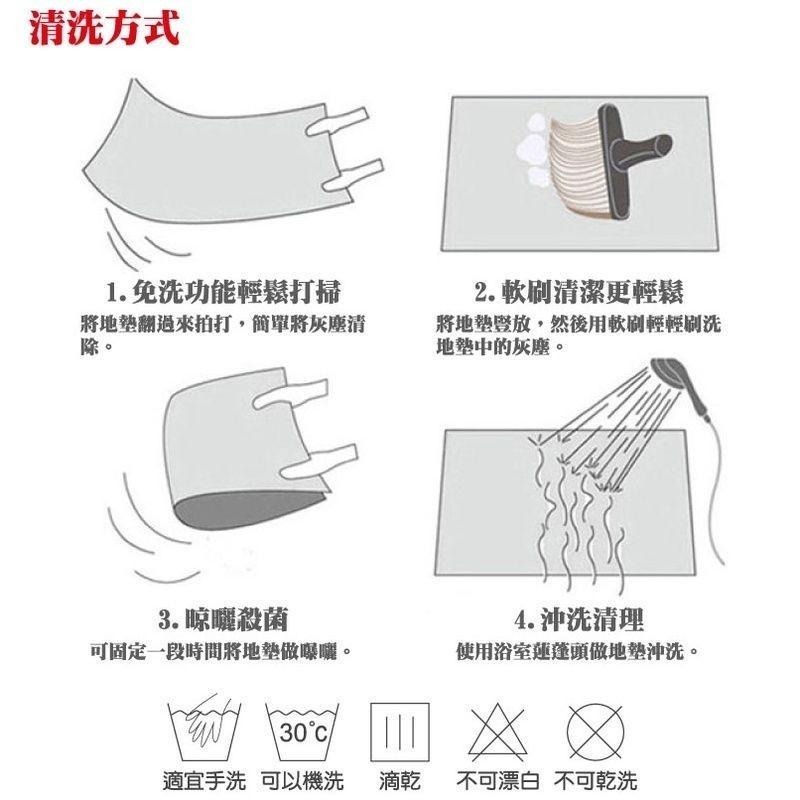 清洗方式

1. 免洗功能輕鬆打掃
將地墊翻過來拍打，簡單將灰塵清除。

2. 軟刷清潔更輕鬆
將地墊豎放，然後用軟刷輕輕刷洗地墊中的灰塵。

3. 晾曬殺菌
可固定一段時間將地墊做曝曬。

4. 沖洗清理
使用浴室蓮蓬頭做地墊沖洗。

30°C

適宜手洗 可以機洗 滴乾 不可漂白 不可乾洗