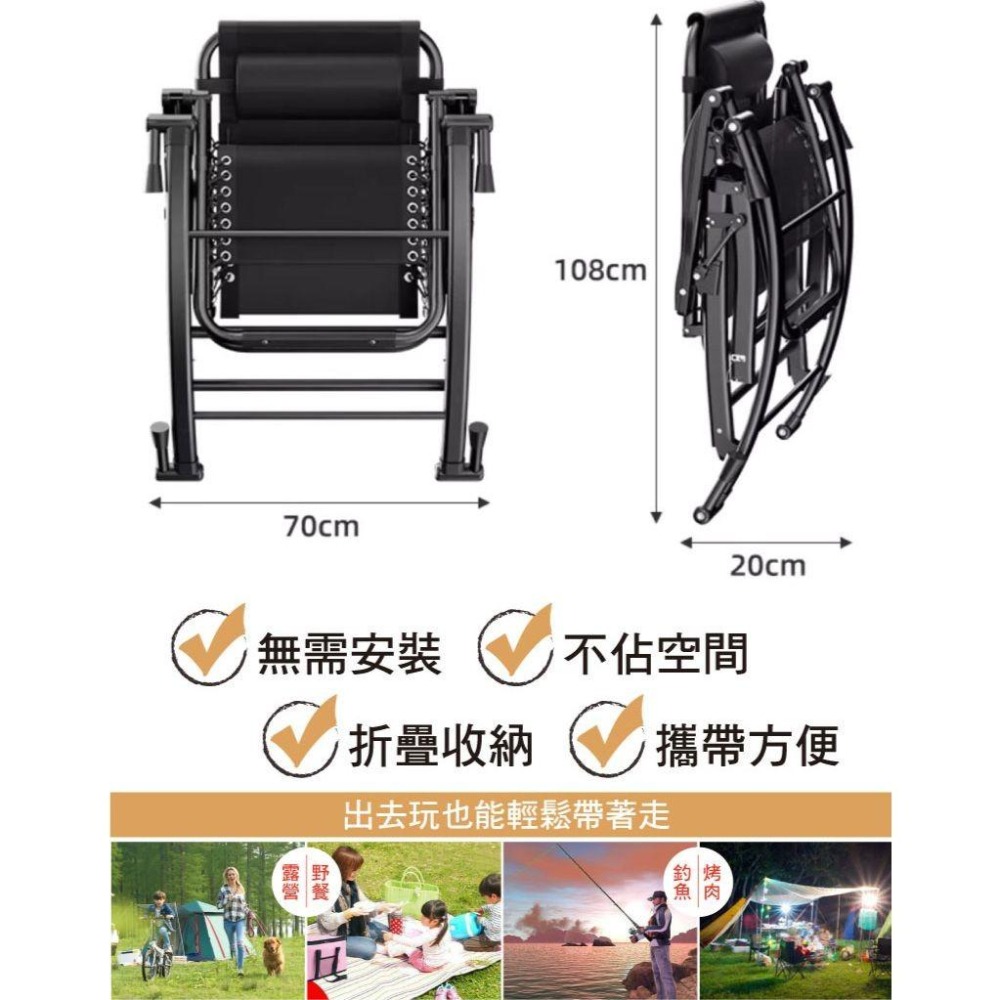 108cm

70cm

20cm

無需安裝 不佔空間

折疊收納 攜帶方便

出去玩也能輕鬆帶著走

露營 野餐 釣魚 烤肉