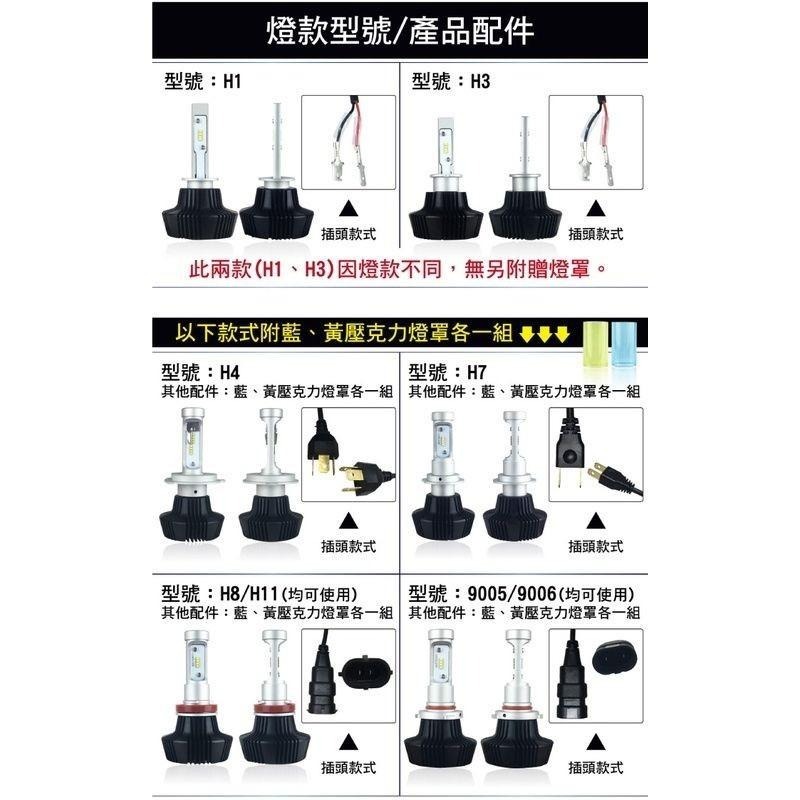 燈款型號/產品配件

型號：H1

▲
插頭款式

型號：H3

▲
插頭款式

此兩款(H1、H3)因燈款不同，無另附贈燈罩。

以下款式附藍、黃壓克力燈罩各一組

型號：H4
其他配件：藍、黃壓克力燈罩各一組

▲
插頭款式

型號：H7
其他配件：藍、黃壓克力燈罩各一組

▲
插頭款式

型號：H8/H11(均可使用)
其他配件：藍、黃壓克力燈罩各一組

▲
插頭款式

型號：9005/9006(均可使用)
其他配件：藍、黃壓克力燈罩各一組

▲
插頭款式