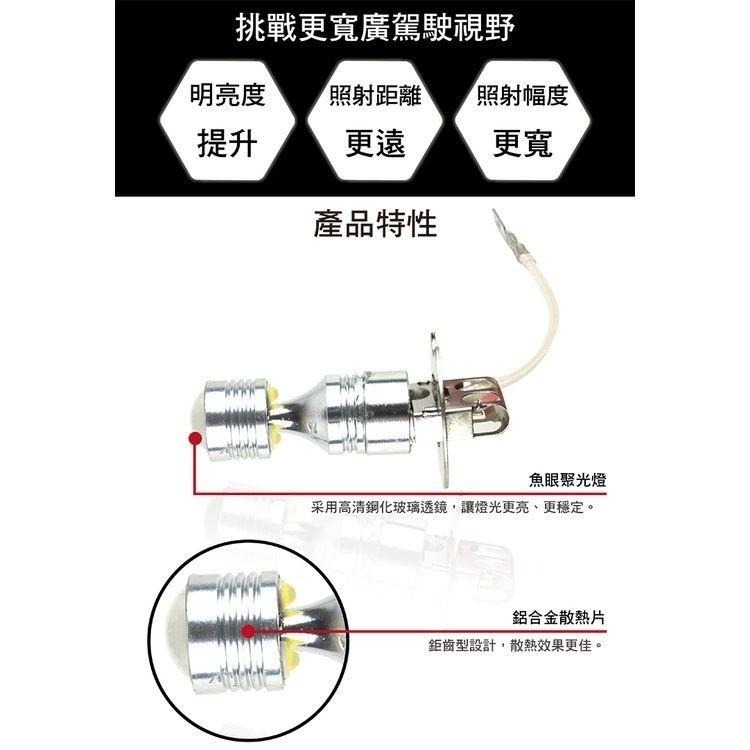 挑戰更寬廣駕駛視野

明亮度
提升

照射距離
更遠

照射幅度
更寬

產品特性

魚眼聚光燈
采用高清鋼化玻璃透鏡，讓燈光更亮、更穩定。

鋁合金散熱片
鉅齒型設計，散熱效果更佳。