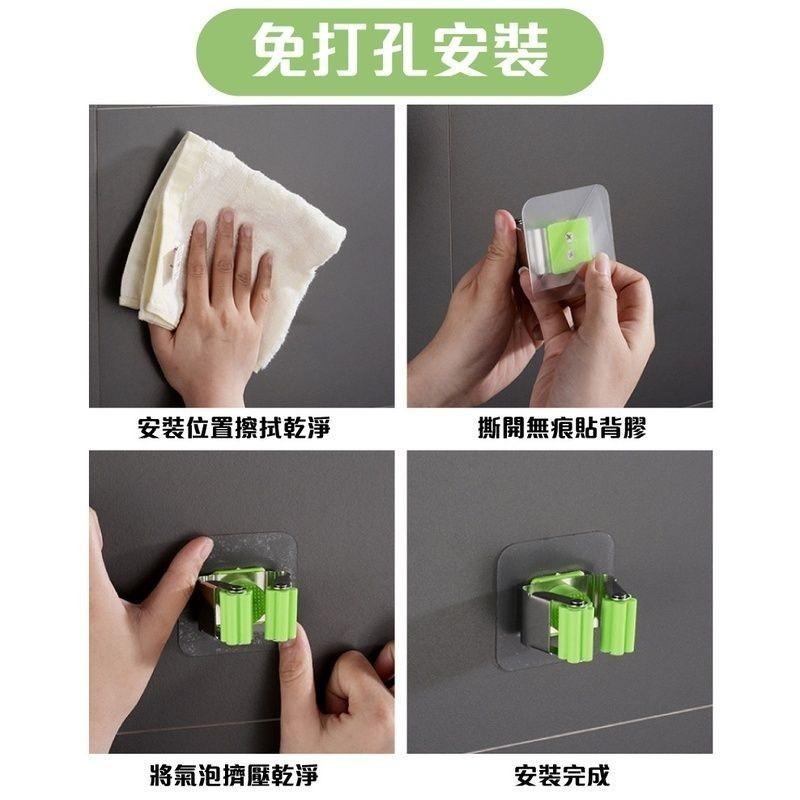 免打孔安裝

安裝位置擦拭乾淨

撕開無痕貼背膠

將氣泡擠壓乾淨

安裝完成