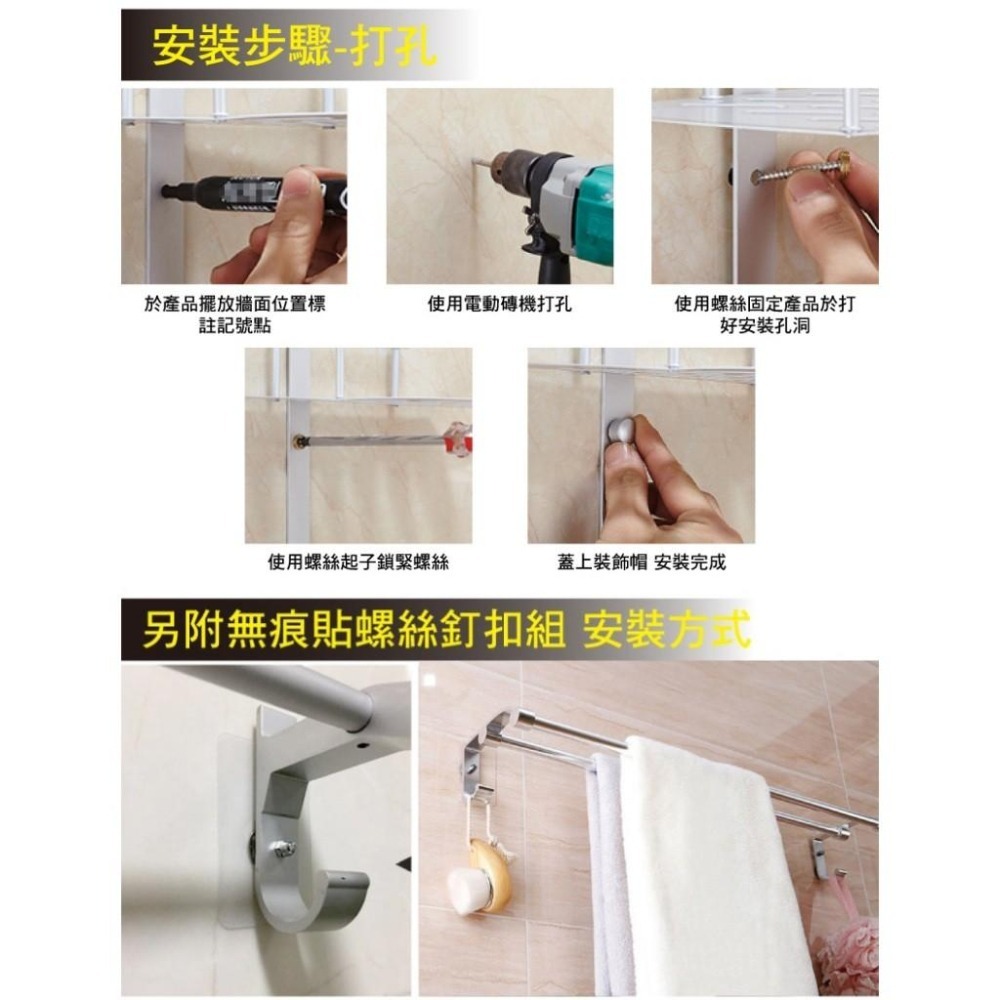 安裝步驟-打孔

於產品擺放牆面位置標註記號點

使用電動磚機打孔

使用螺絲固定產品於打好安裝孔洞

使用螺絲起子鎖緊螺絲

蓋上裝飾帽 安裝完成

另附無痕貼螺絲釘扣組 安裝方式