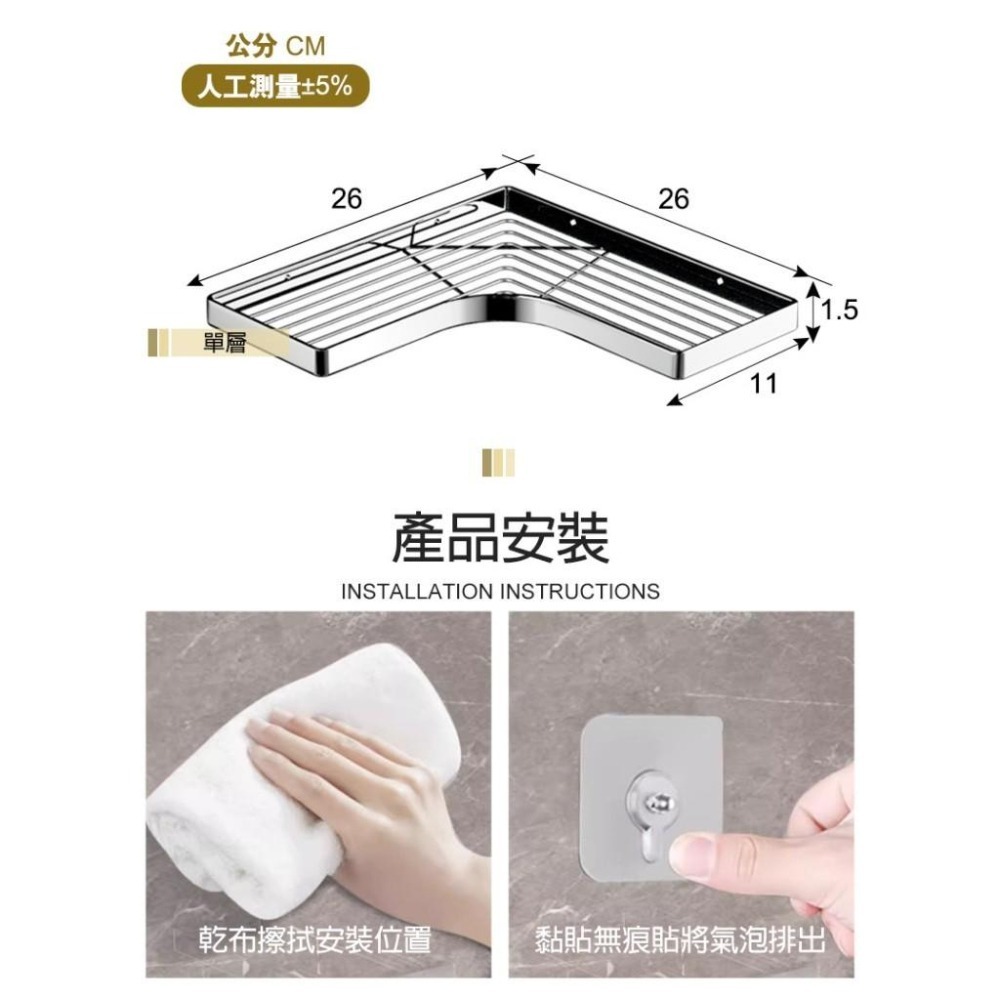 公分 CM
人工測量±5%

26
26
1.5
11
單層

產品安裝
INSTALLATION INSTRUCTIONS

乾布擦拭安裝位置

黏貼無痕貼將氣泡排出