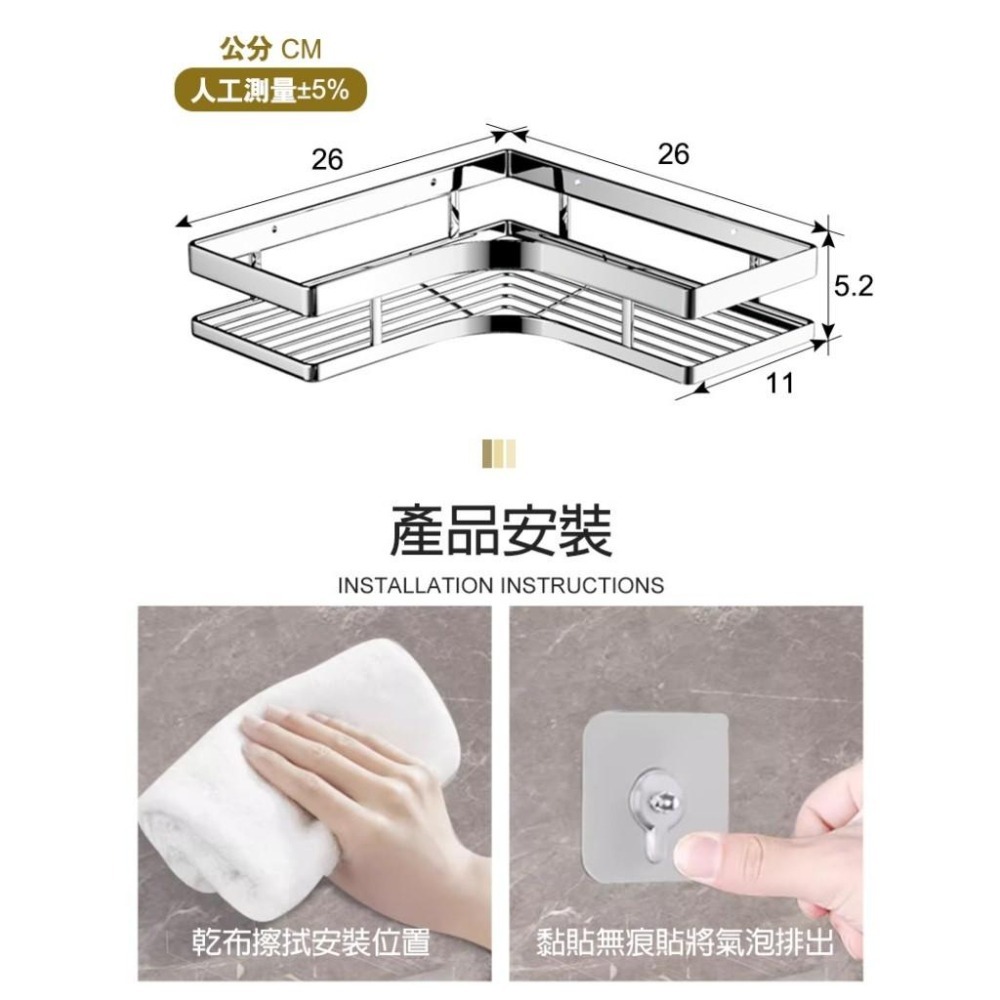 公分 CM
人工測量±5%

26
26
5.2
11

產品安裝
INSTALLATION INSTRUCTIONS

乾布擦拭安裝位置

黏貼無痕貼將氣泡排出