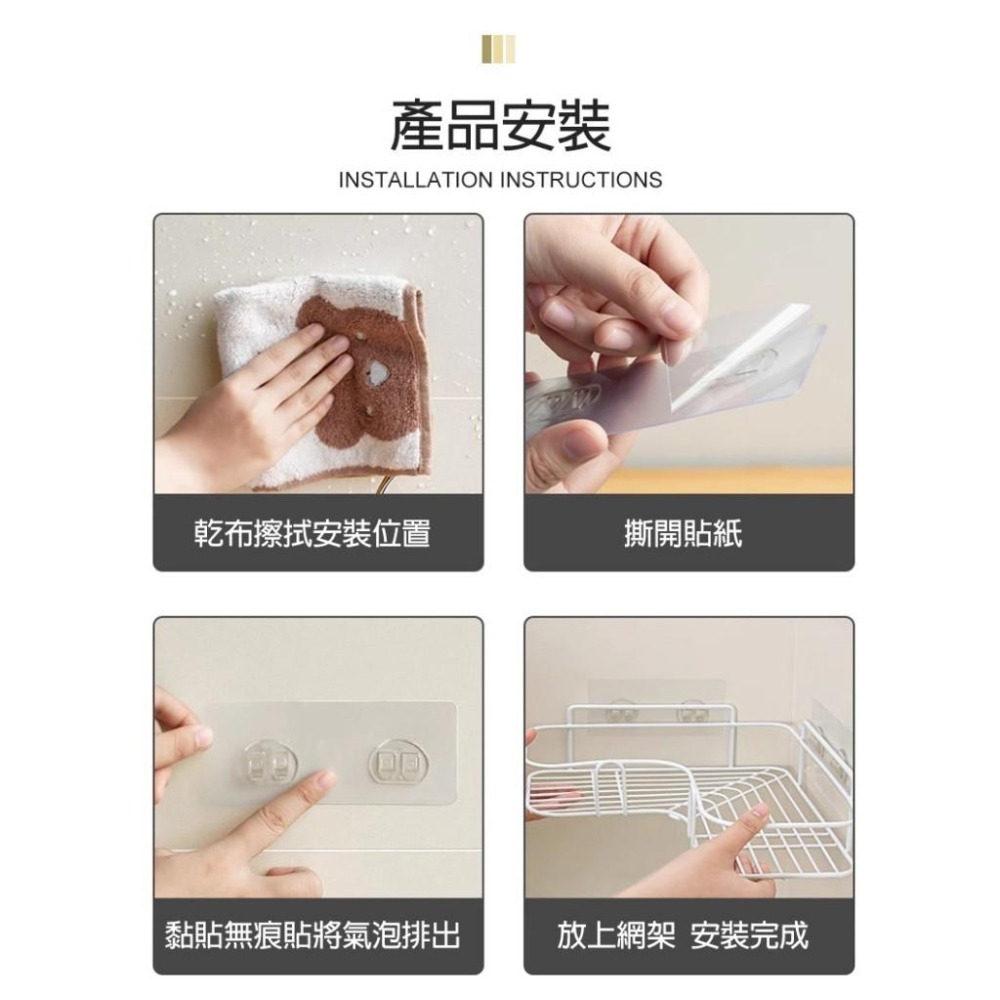 產品安裝
INSTALLATION INSTRUCTIONS

乾布擦拭安裝位置

撕開貼紙

黏貼無痕貼將氣泡排出

放上網架 安裝完成