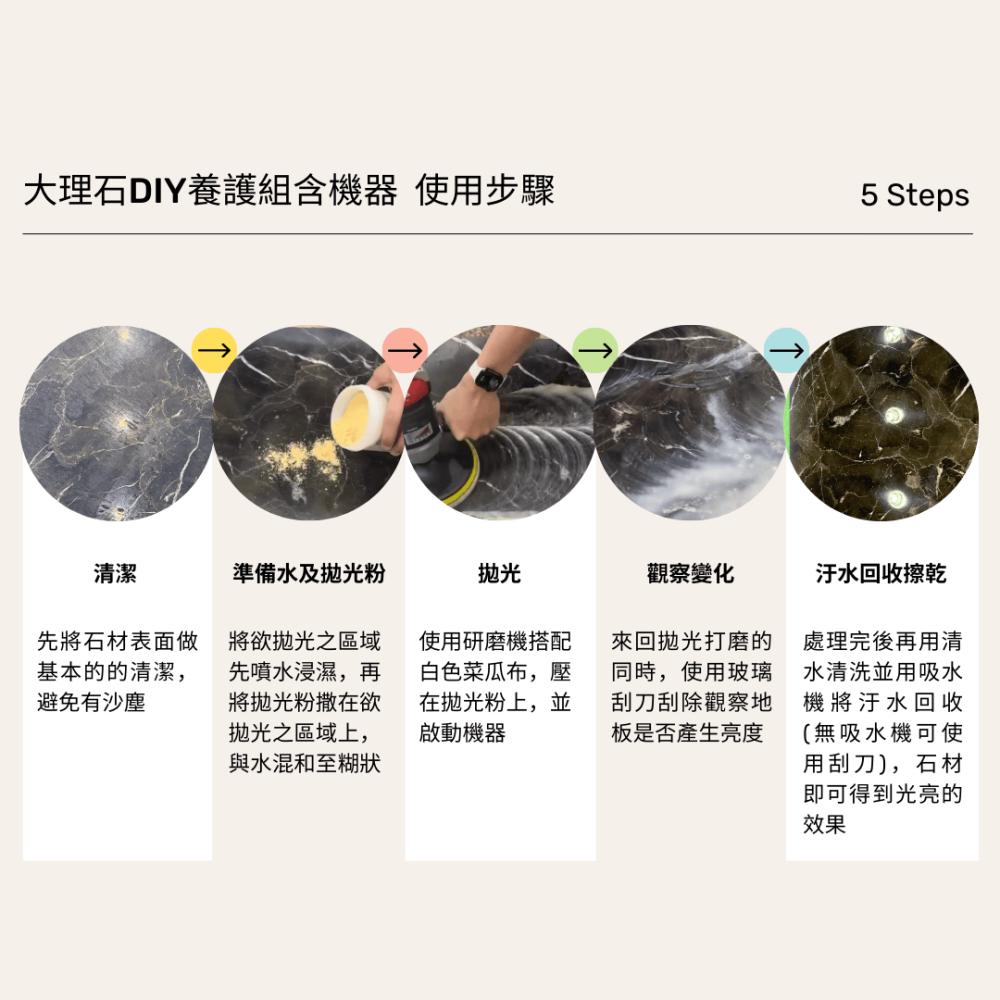 大理石DIY養護組含機器 使用步驟

5 Steps

→ → → →

清潔

先將石材表面做基本的的清潔，避免有沙塵

準備水及拋光粉

將欲拋光之區域先噴水浸濕，再將拋光粉撒在欲拋光之區域上，與水混和至糊狀

拋光

使用研磨機搭配白色菜瓜布，壓在拋光粉上，並啟動機器

觀察變化

來回拋光打磨的同時，使用玻璃刮刀刮除觀察地板是否產生亮度

汙水回收擦乾

處理完後再用清水清洗並用吸水機將汙水回收(無吸水機可使用刮刀)，石材即可得到光亮的效果