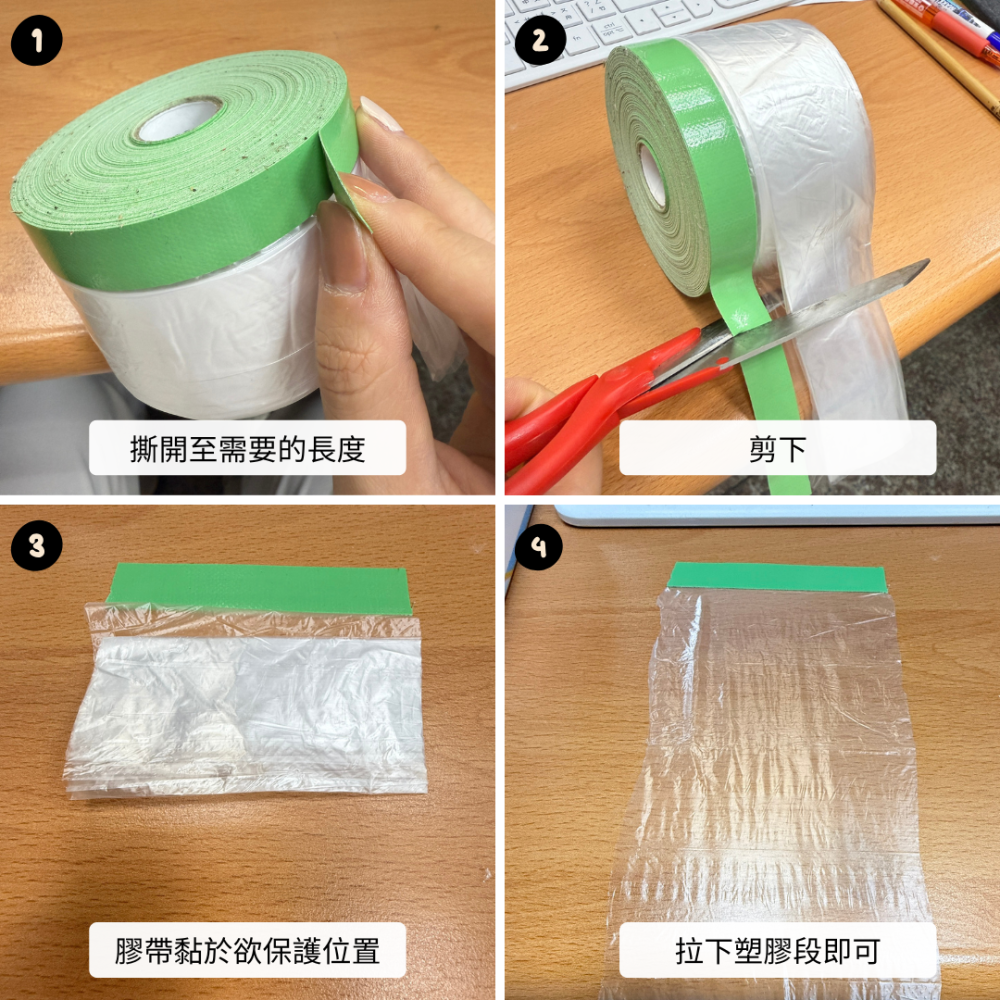 1

撕開至需要的長度

2

剪下

3

膠帶黏於欲保護位置

4

拉下塑膠段即可