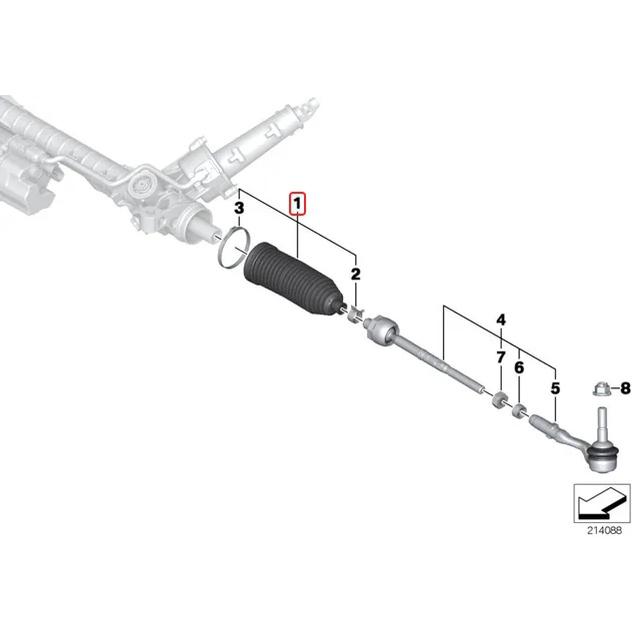 3
1
2
4
7
6
5
8
214088