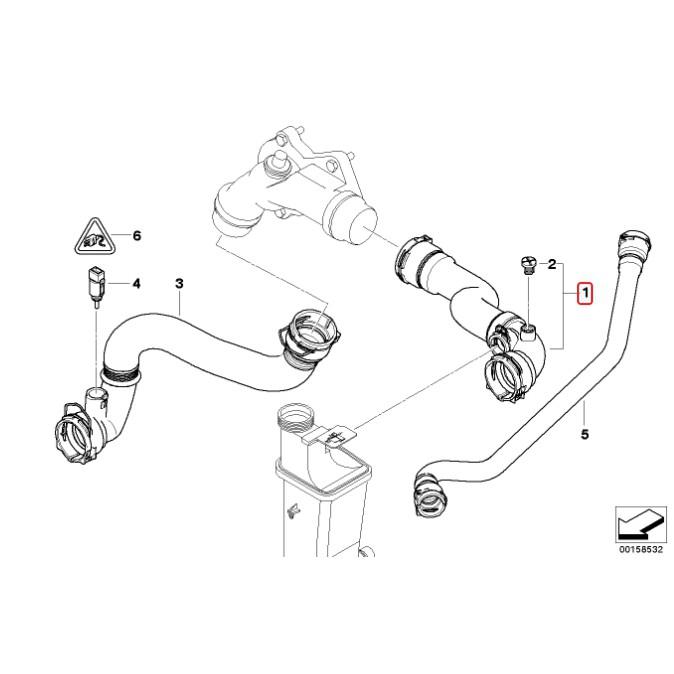 6
4
3
2
1
5
00158532