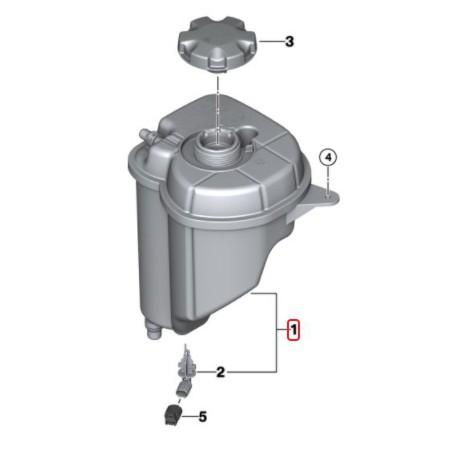 3
4
1
2
5