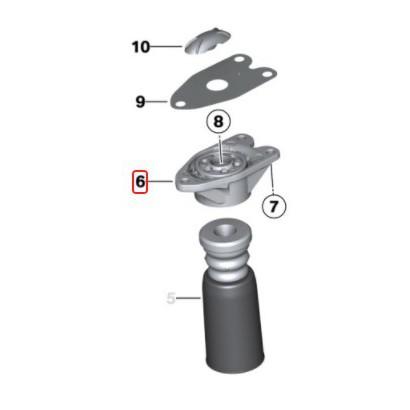 10

9

8

6

7

5