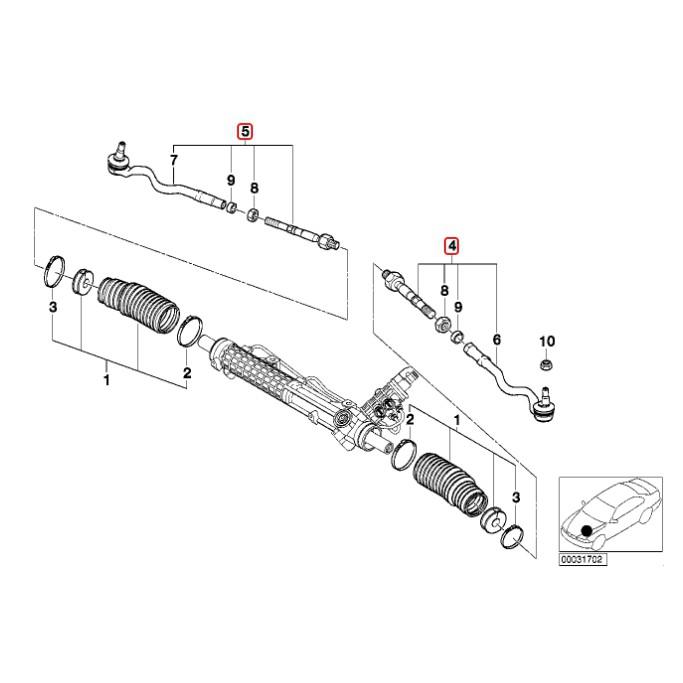 5
7
9
8
4
8
9
6
10
3
1
2
2
1
3
00031702