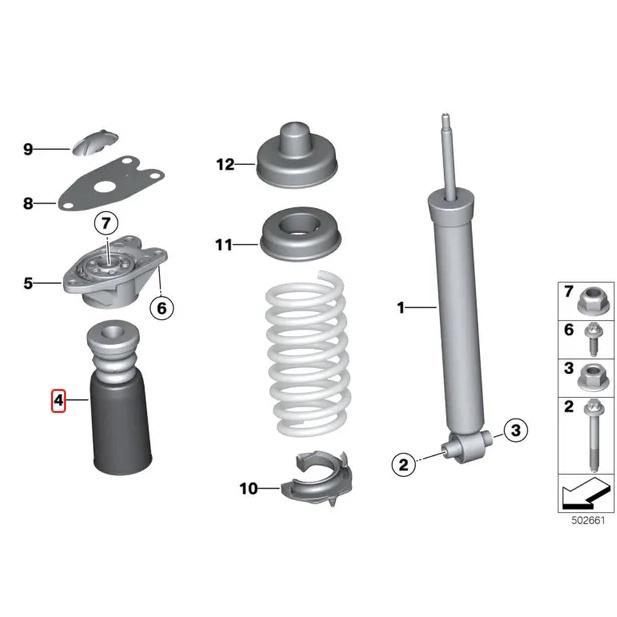 9
8
7
5
6
4
12
11
10
1
2
3
7
6
3
2
502661