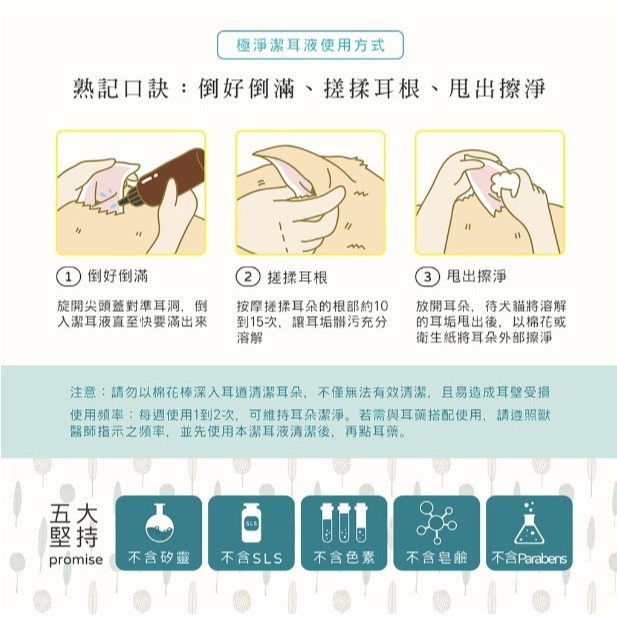 極淨潔耳液使用方式

熟記口訣：倒好倒滿、搓揉耳根、甩出擦淨

1 倒好倒滿

旋開尖頭蓋對準耳洞，倒入潔耳液直至快要滿出來

2 搓揉耳根

按摩搓揉耳朵的根部約10到15次，讓耳垢髒污充分溶解

3 甩出擦淨

放開耳朵，待犬貓將溶解的耳垢甩出後，以棉花或衛生紙將耳朵外部擦淨

注意：請勿以棉花棒深入耳道清潔耳朵，不僅無法有效清潔，且易造成耳壁受損

使用頻率：每週使用1到2次，可維持耳朵潔淨。若需與耳藥搭配使用，請遵照獸醫師指示之頻率，並先使用本潔耳液清潔後，再點耳藥。

五大堅持 promise

SLS

不含矽靈

不含SLS

不含色素

不含皂鹼

不含Parabens