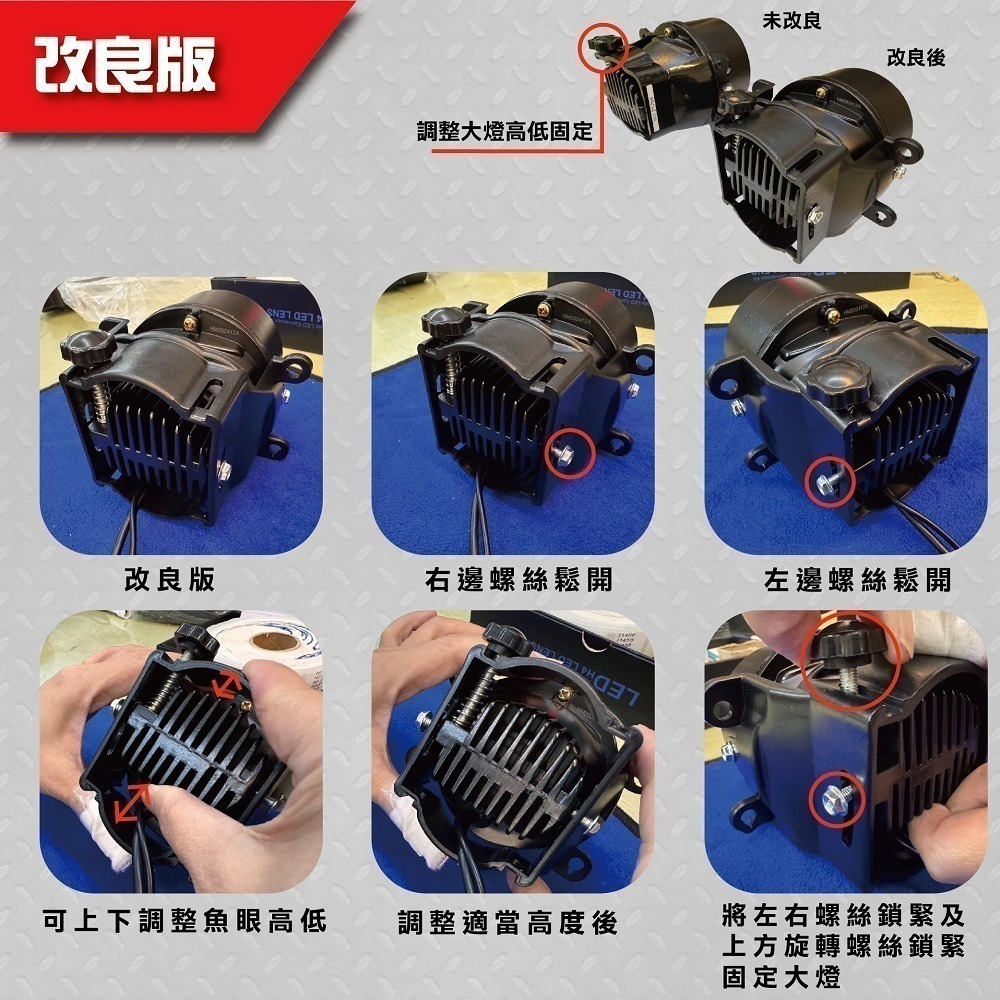 改良版

未改良

改良後

調整大燈高低固定

改良版

右邊螺絲鬆開

左邊螺絲鬆開

可上下調整魚眼高低

調整適當高度後

將左右螺絲鎖緊及上方旋轉螺絲鎖緊固定大燈