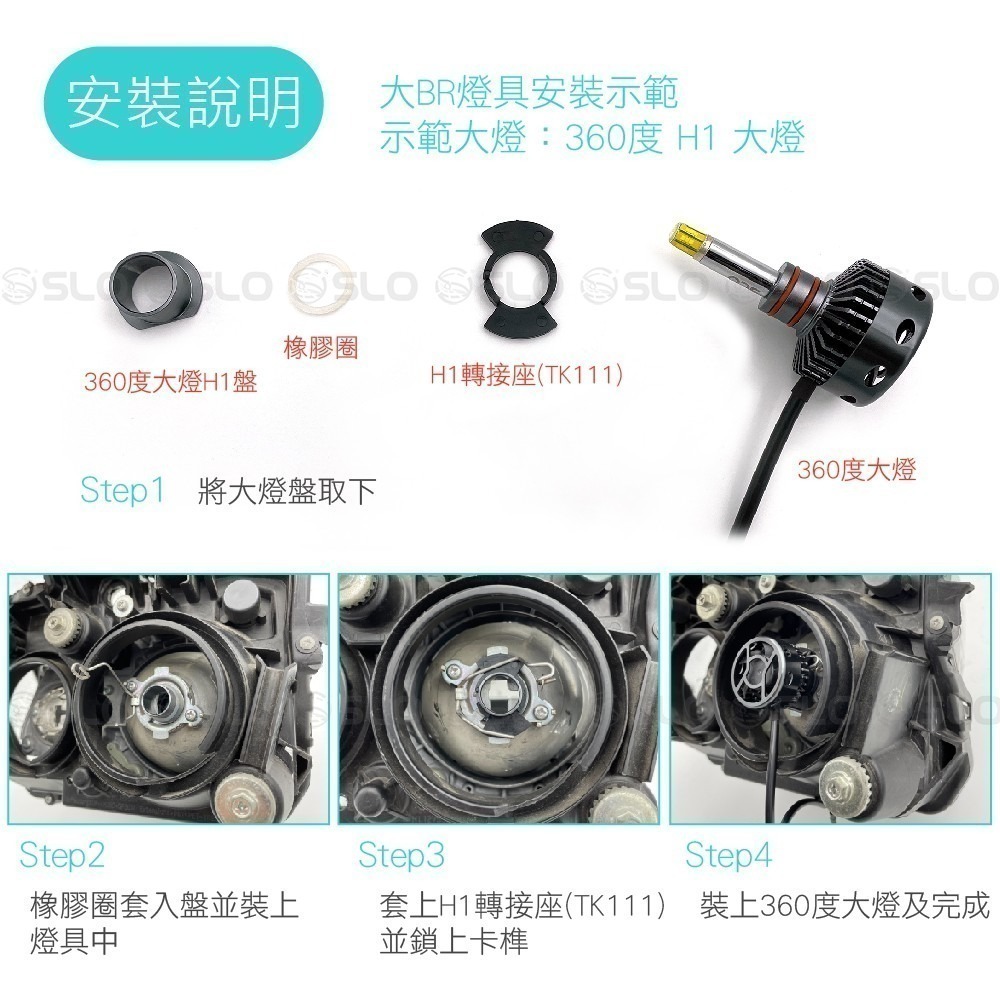 安裝說明

大BR燈具安裝示範
示範大燈：360度 H1 大燈

SLO SLO SLO SLO SLO

360度大燈H1盤

橡膠圈

H1轉接座(TK111)

360度大燈

Step1 將大燈盤取下

Step2
橡膠圈套入盤並裝上燈具中

Step3
套上H1轉接座(TK111)並鎖上卡榫

Step4
裝上360度大燈及完成