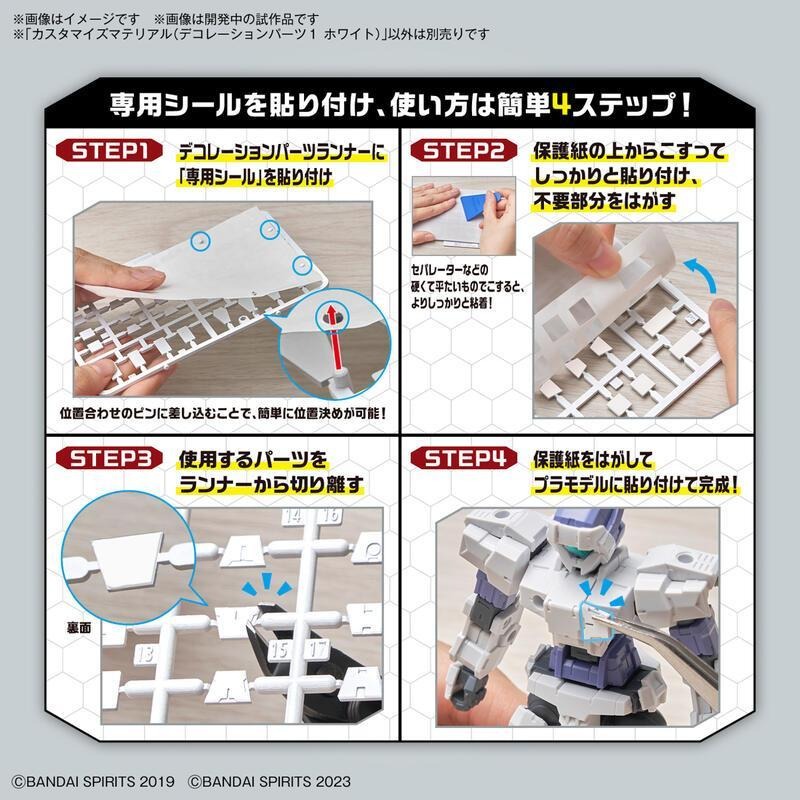 ※画像はイメージです　※画像は開発中の試作品です
※「カスタマイズマテリアル(デコレーションパーツ1 ホワイト)」以外は別売りです

専用シールを貼り付け、使い方は簡単4ステップ!

STEP1
デコレーションパーツランナーに「専用シール」を貼り付け

位置合わせのピンに差し込むことで、簡単に位置決めが可能!

STEP2
保護紙の上からこすってしっかりと貼り付け、不要部分をはがす

セパレーターなどの硬くて平たいものでこすると、よりしっかりと粘着!

STEP3
使用するパーツをランナーから切り離す

裏面

14 16 13 15 17

STEP4
保護紙をはがしてプラモデルに貼り付けて完成!

©BANDAI SPIRITS 2019　©BANDAI SPIRITS 2023