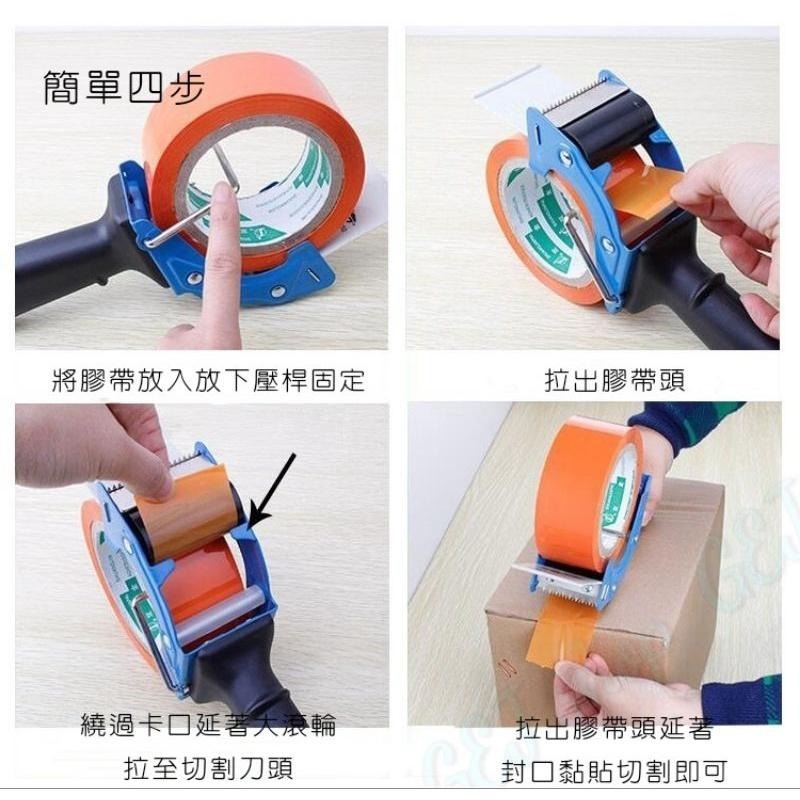 簡單四步

將膠帶放入放下壓桿固定

拉出膠帶頭

繞過卡口延著大滾輪
拉至切割刀頭

拉出膠帶頭延著
封口黏貼切割即可