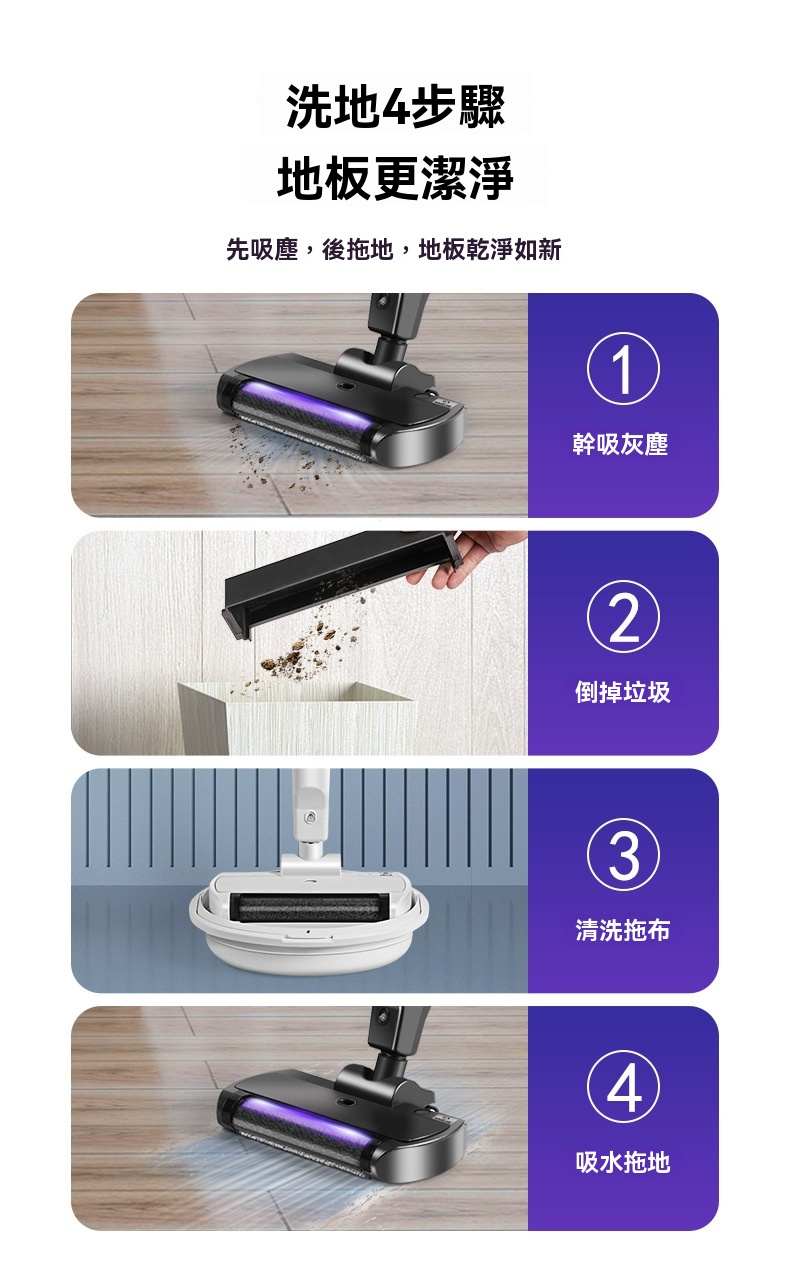 洗地4步驟
地板更潔淨

先吸塵，後拖地，地板乾淨如新

1
幹吸灰塵

2
倒掉垃圾

3
清洗拖布

4
吸水拖地