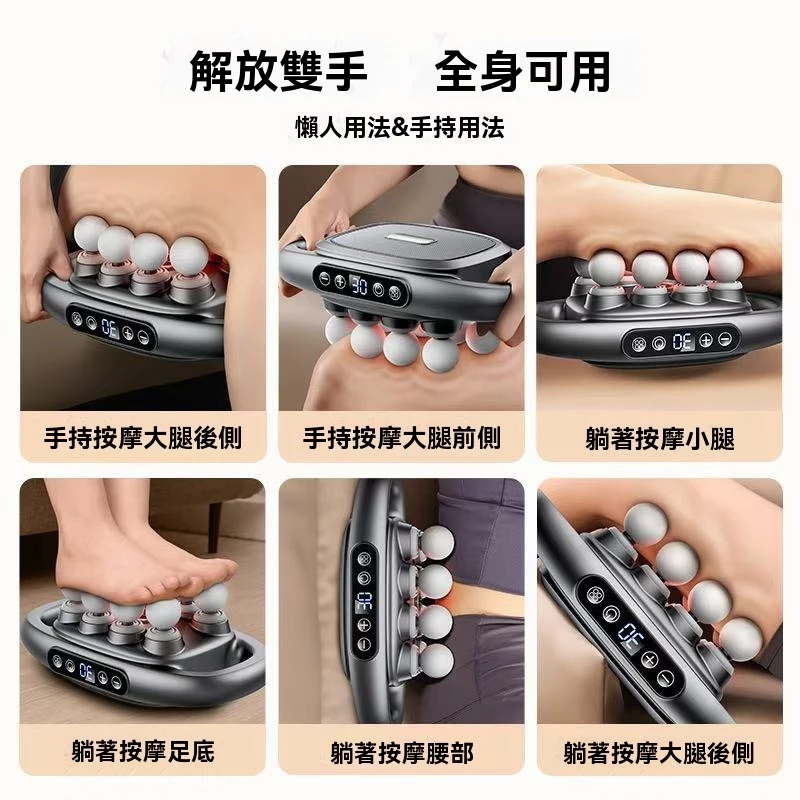 解放雙手　全身可用

懶人用法&手持用法

30

30

30

手持按摩大腿後側

手持按摩大腿前側

躺著按摩小腿

30

30

30

躺著按摩足底

躺著按摩腰部

躺著按摩大腿後側