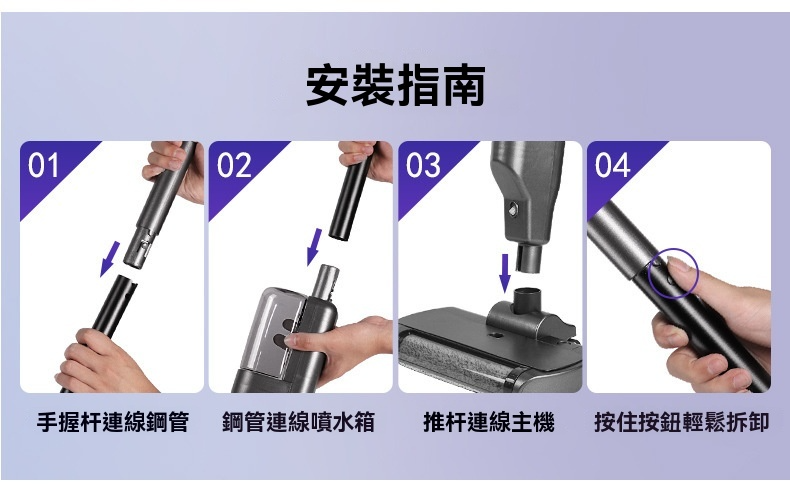 安裝指南

01

手握杆連線鋼管

02

鋼管連線噴水箱

03

推杆連線主機

04

按住按鈕輕鬆拆卸