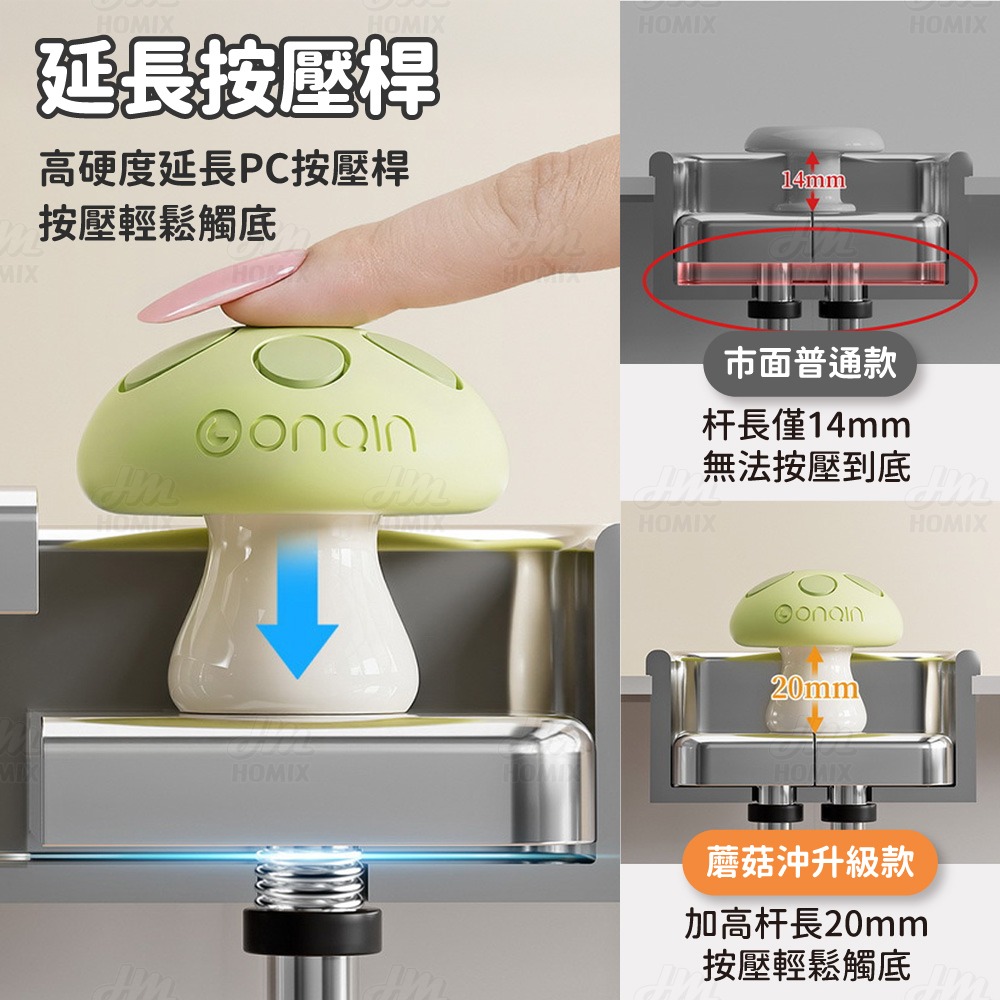 延長按壓桿

高硬度延長PC按壓桿
按壓輕鬆觸底

Gonain

14mm

市面普通款

杆長僅14mm
無法按壓到底

Gonain

20mm

蘑菇沖升級款

加高杆長20mm
按壓輕鬆觸底

HOMIX