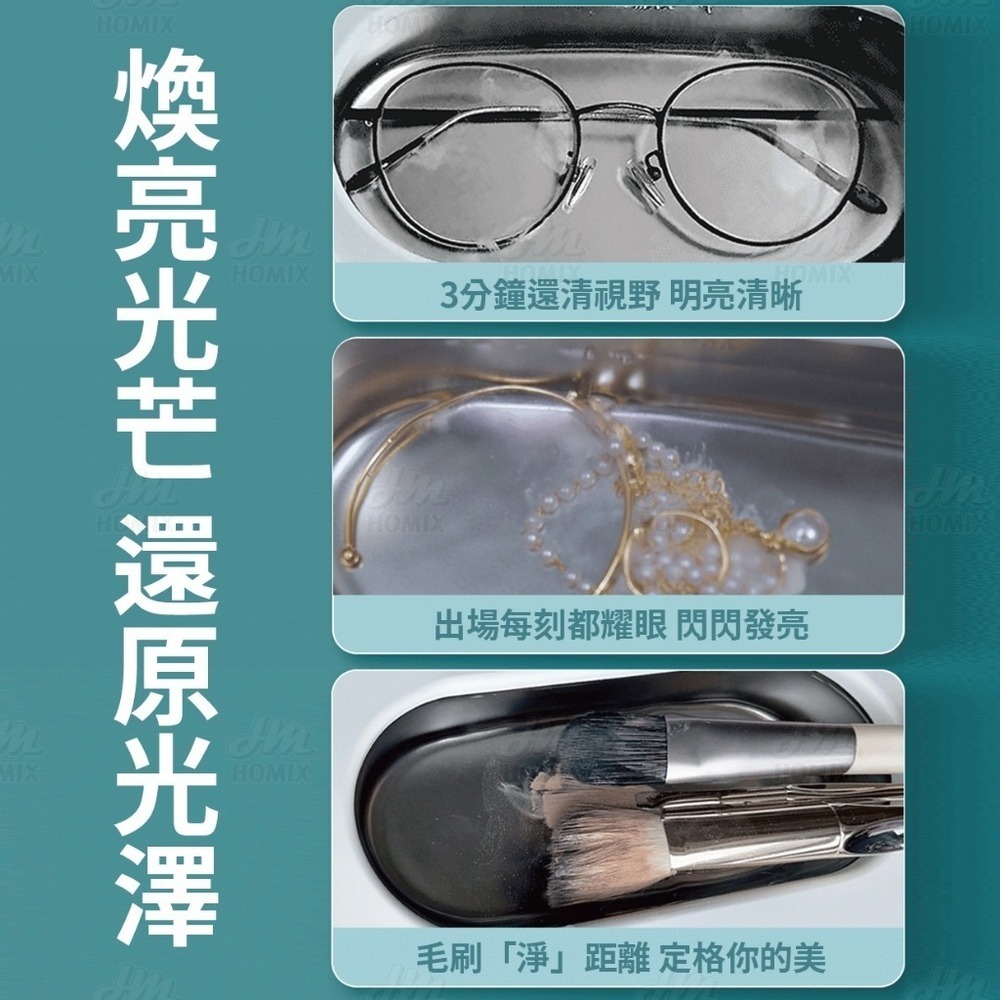 煥亮光芒 還原光澤

3分鐘還清視野 明亮清晰

出場每刻都耀眼 閃閃發亮

毛刷「淨」距離 定格你的美

HOMIX