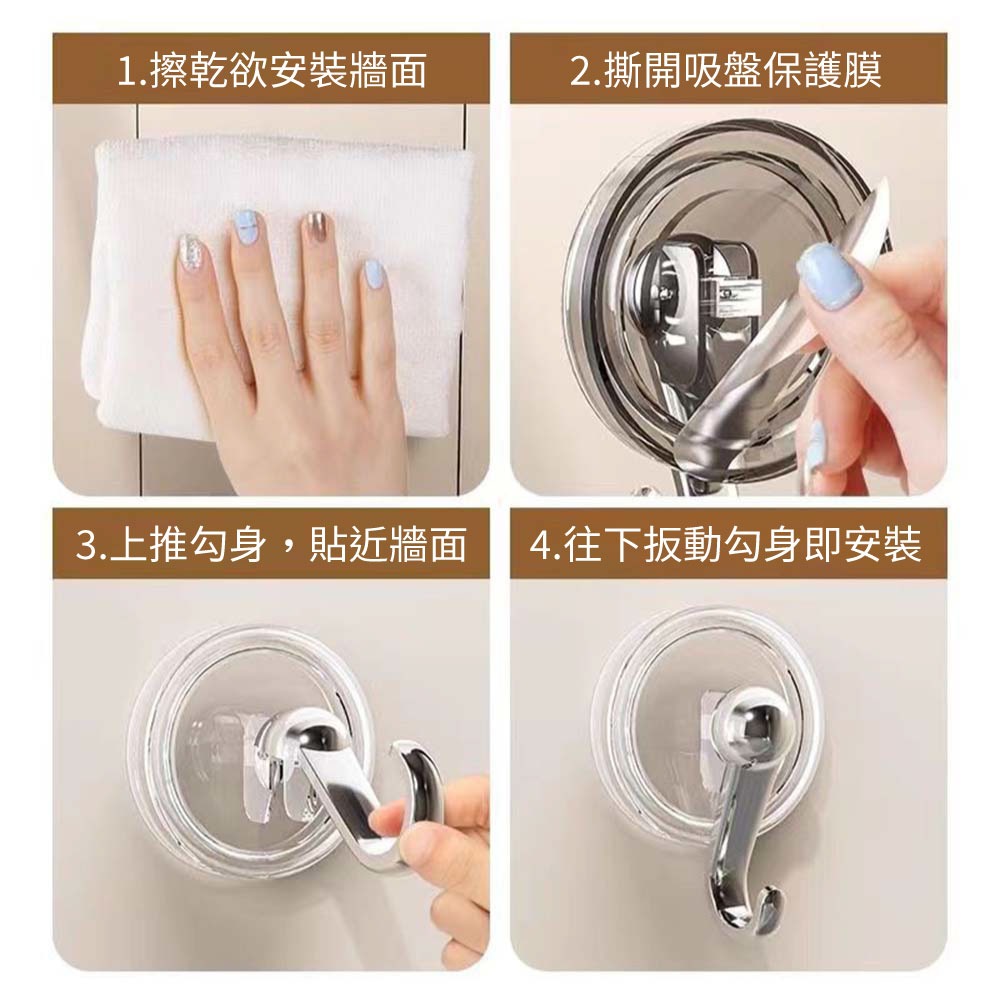 1.擦乾欲安裝牆面

2.撕開吸盤保護膜

3.上推勾身，貼近牆面

4.往下扳動勾身即安裝