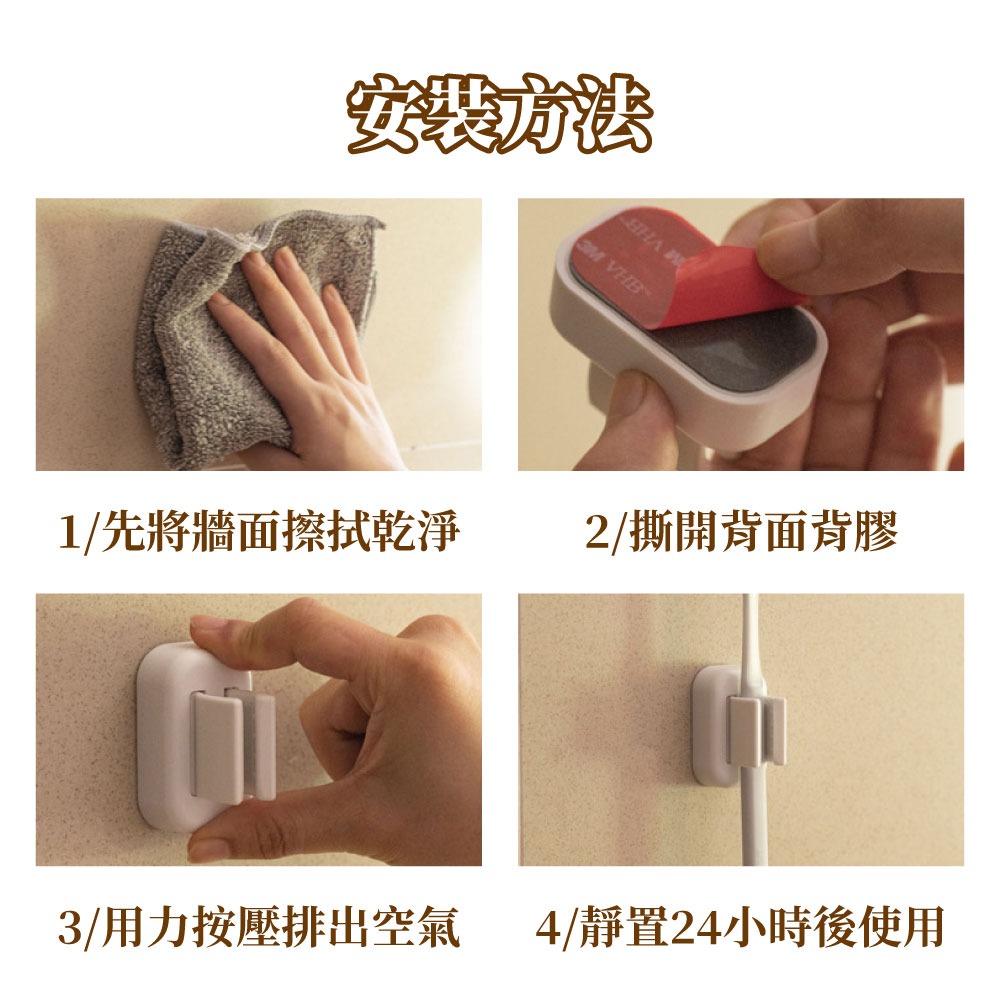 安裝方法

1/先將牆面擦拭乾淨

2/撕開背面背膠

3/用力按壓排出空氣

4/靜置24小時後使用