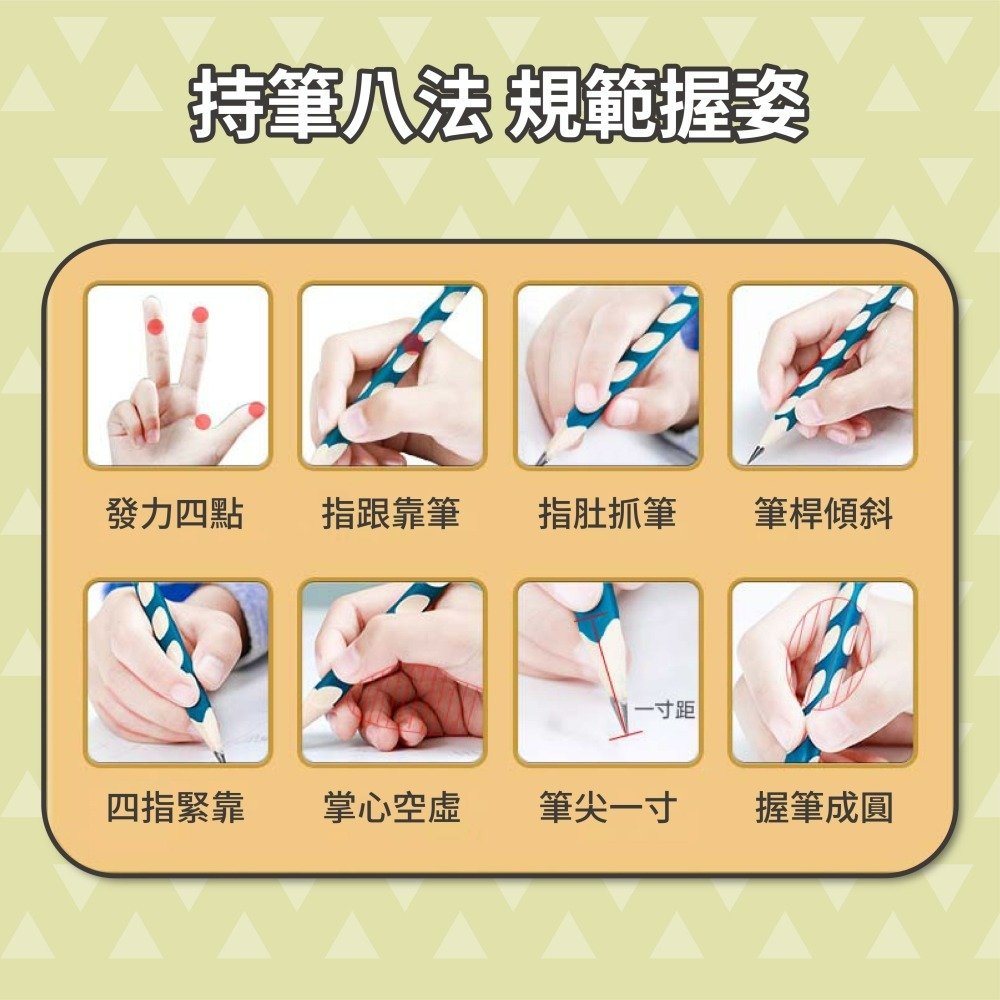 持筆八法 規範握姿

發力四點

指跟靠筆

指肚抓筆

筆桿傾斜

四指緊靠

掌心空虛

一寸距

筆尖一寸

握筆成圓