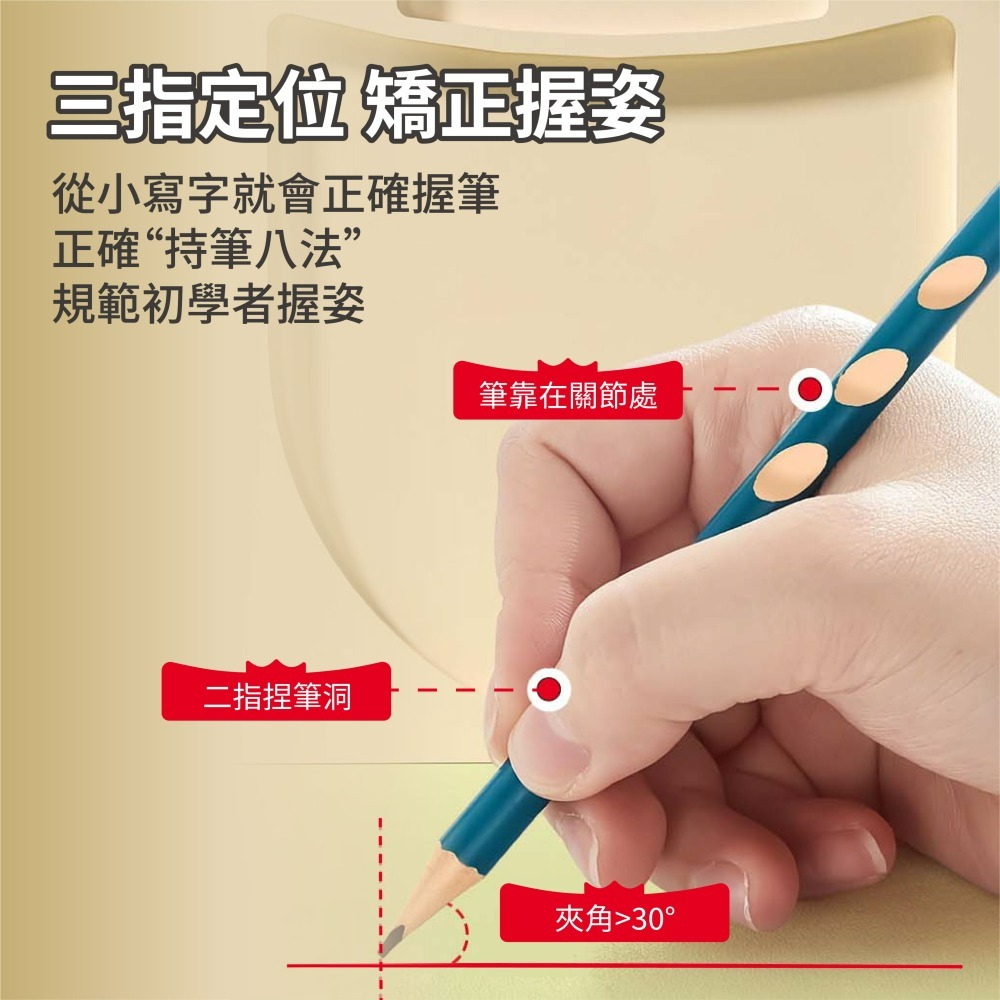 三指定位 矯正握姿

從小寫字就會正確握筆
正確“持筆八法”
規範初學者握姿

筆靠在關節處

二指捏筆洞

夾角>30°