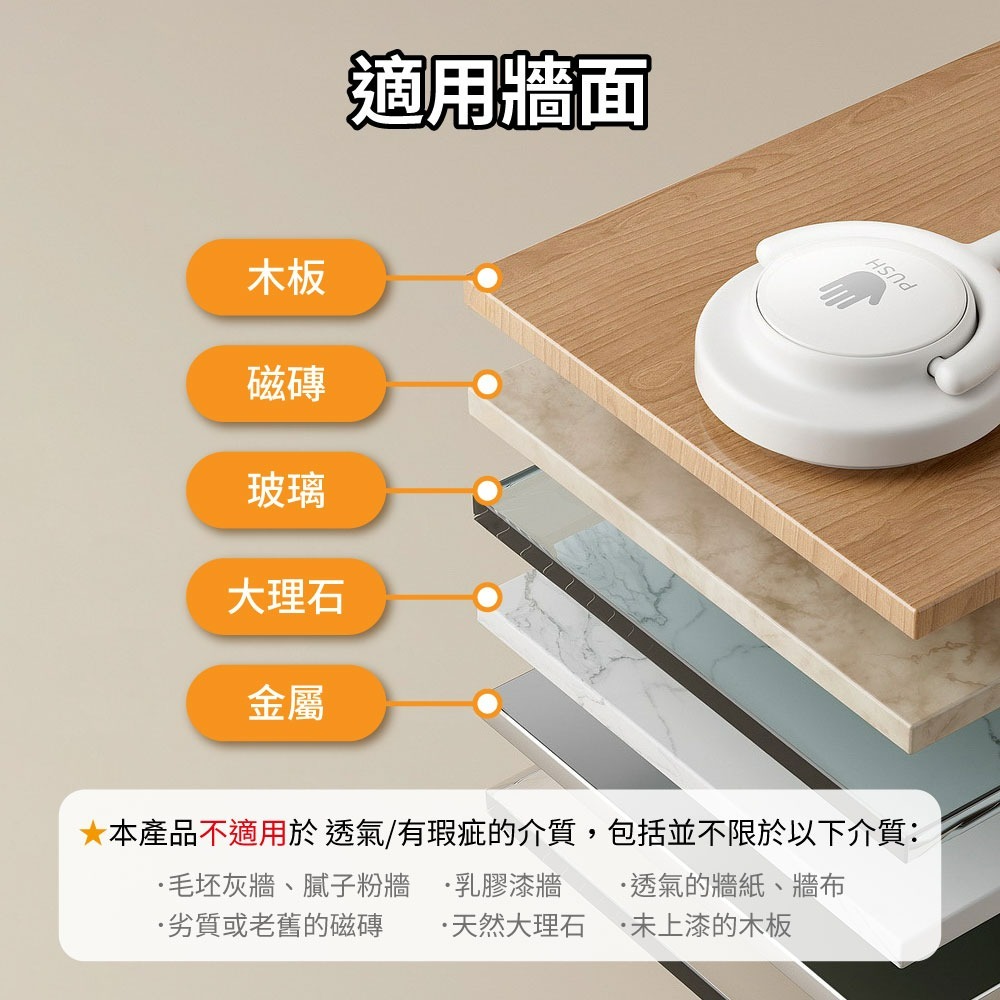 適用牆面

木板

磁磚

玻璃

大理石

金屬

PUSH

★本產品不適用於 透氣/有瑕疵的介質，包括並不限於以下介質：

·毛坯灰牆、膩子粉牆 ·乳膠漆牆 ·透氣的牆紙、牆布
·劣質或老舊的磁磚 ·天然大理石 ·未上漆的木板