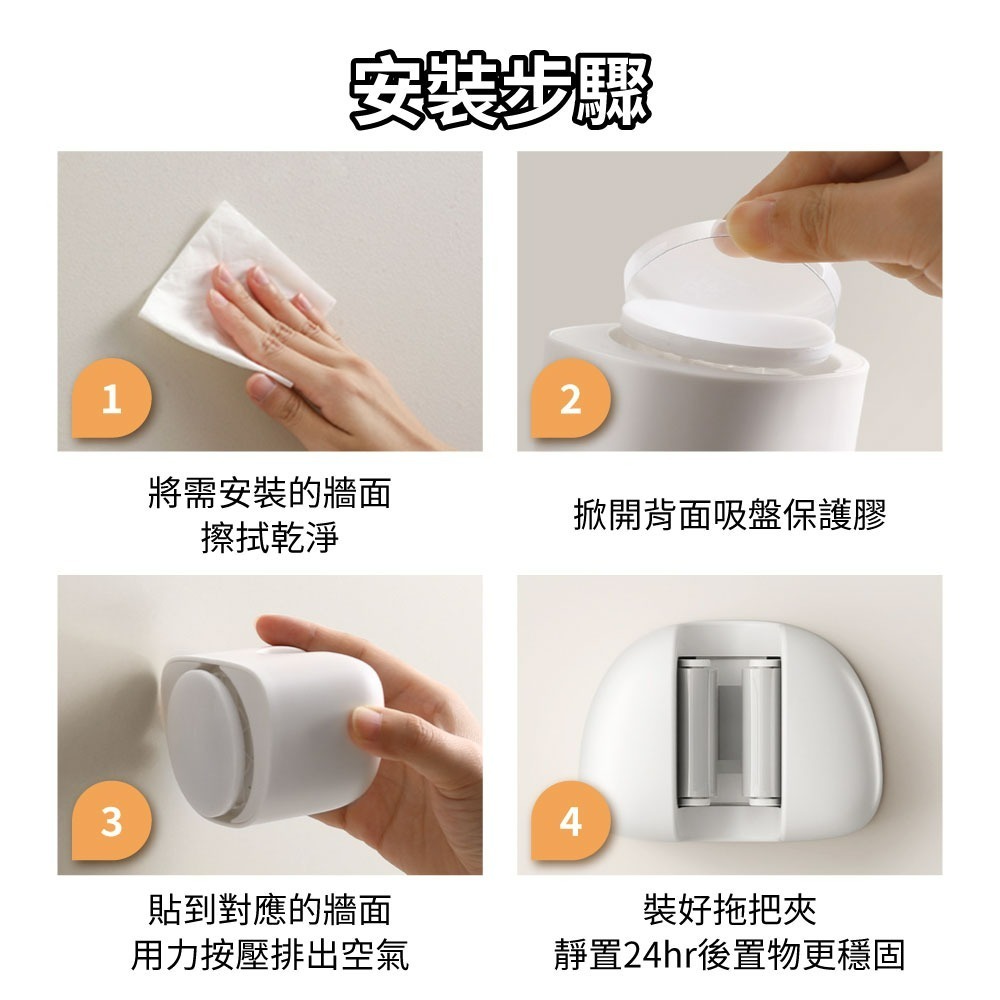 安裝步驟

1

將需安裝的牆面
擦拭乾淨

2

掀開背面吸盤保護膠

3

貼到對應的牆面
用力按壓排出空氣

4

裝好拖把夾
靜置24hr後置物更穩固