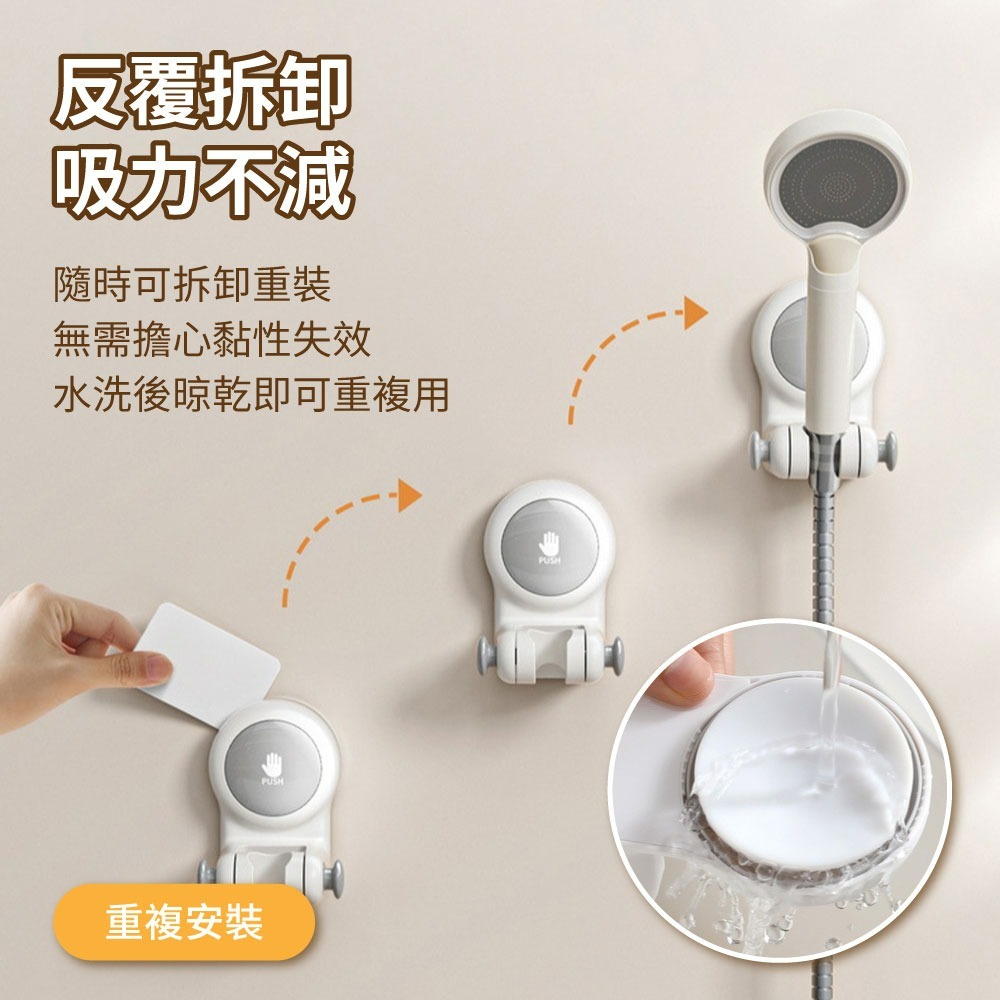 反覆拆卸
吸力不減

隨時可拆卸重裝
無需擔心黏性失效
水洗後晾乾即可重複用

PUSH

PUSH

重複安裝