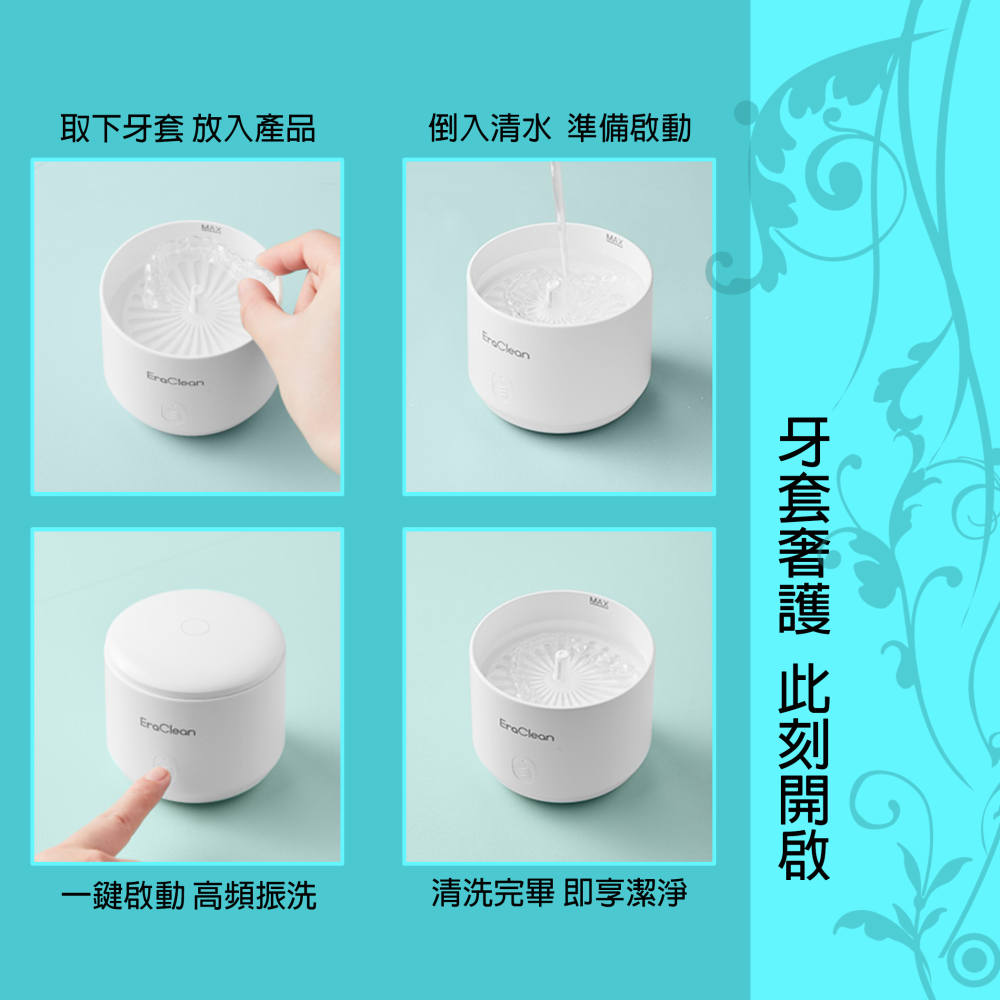 取下牙套 放入產品

MAX

EraClean

倒入清水 準備啟動

MAX

EraClean

EraClean

一鍵啟動 高頻振洗

MAX

EraClean

清洗完畢 即享潔淨

牙套奢護 此刻開啟