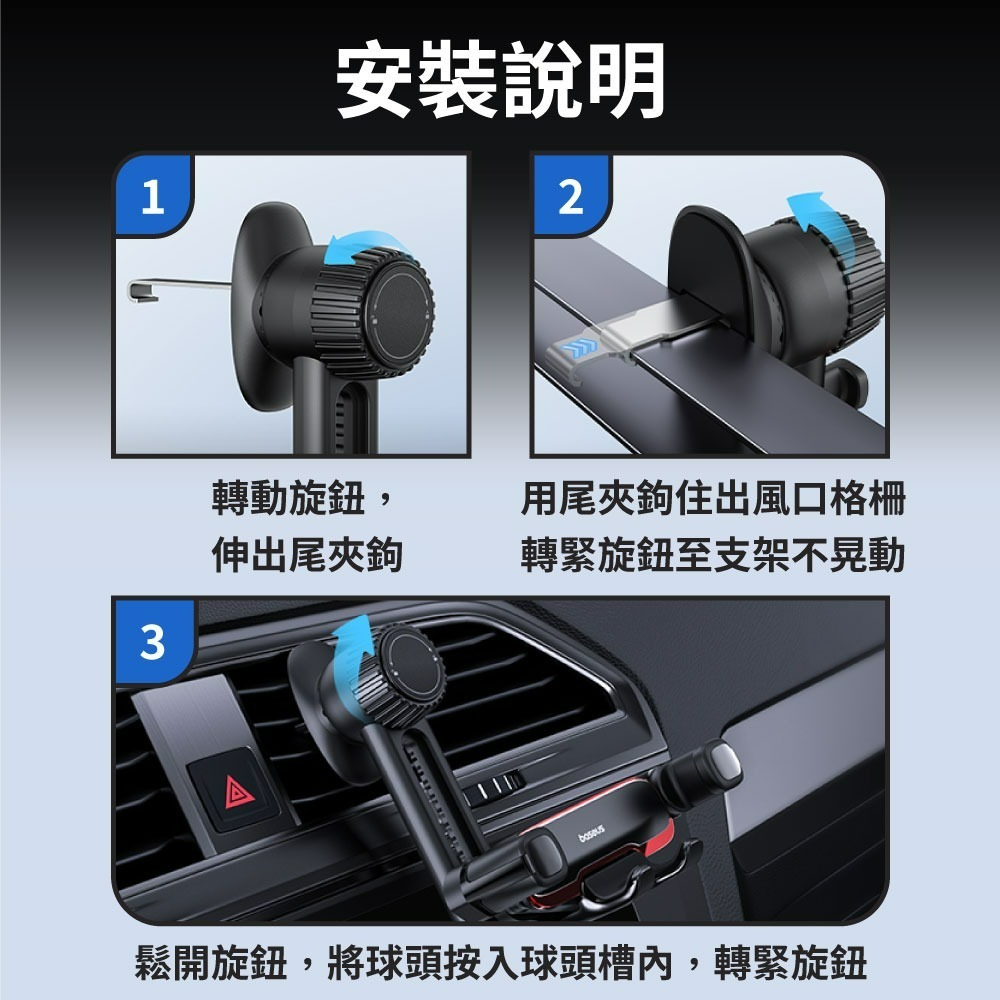 安裝說明

1

轉動旋鈕，
伸出尾夾鉤

2

用尾夾鉤住出風口格柵
轉緊旋鈕至支架不晃動

3

baseus

鬆開旋鈕，將球頭按入球頭槽內，轉緊旋鈕