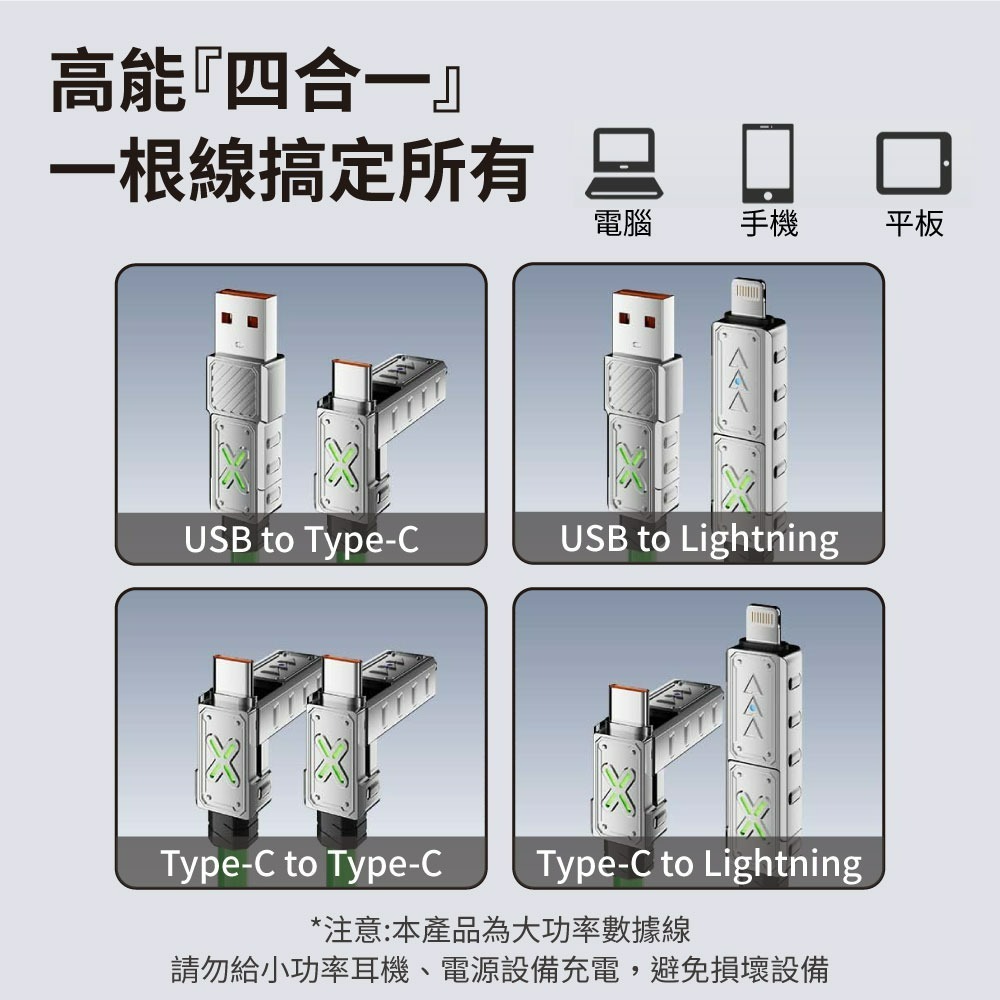 高能『四合一』
一根線搞定所有

電腦 手機 平板

USB to Type-C

USB to Lightning

Type-C to Type-C

Type-C to Lightning

*注意:本產品為大功率數據線
請勿給小功率耳機、電源設備充電，避免損壞設備