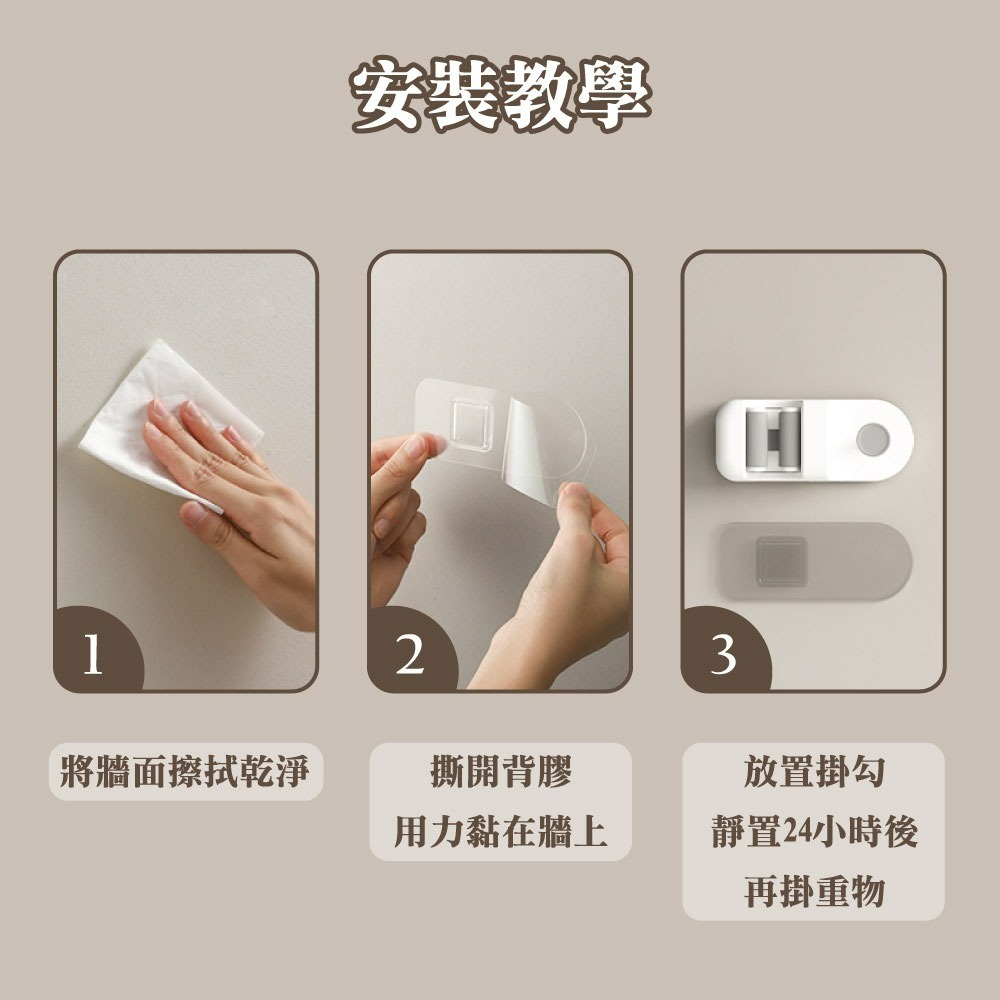 安裝教學

1

2

3

將牆面擦拭乾淨

撕開背膠
用力黏在牆上

放置掛勾
靜置24小時後
再掛重物