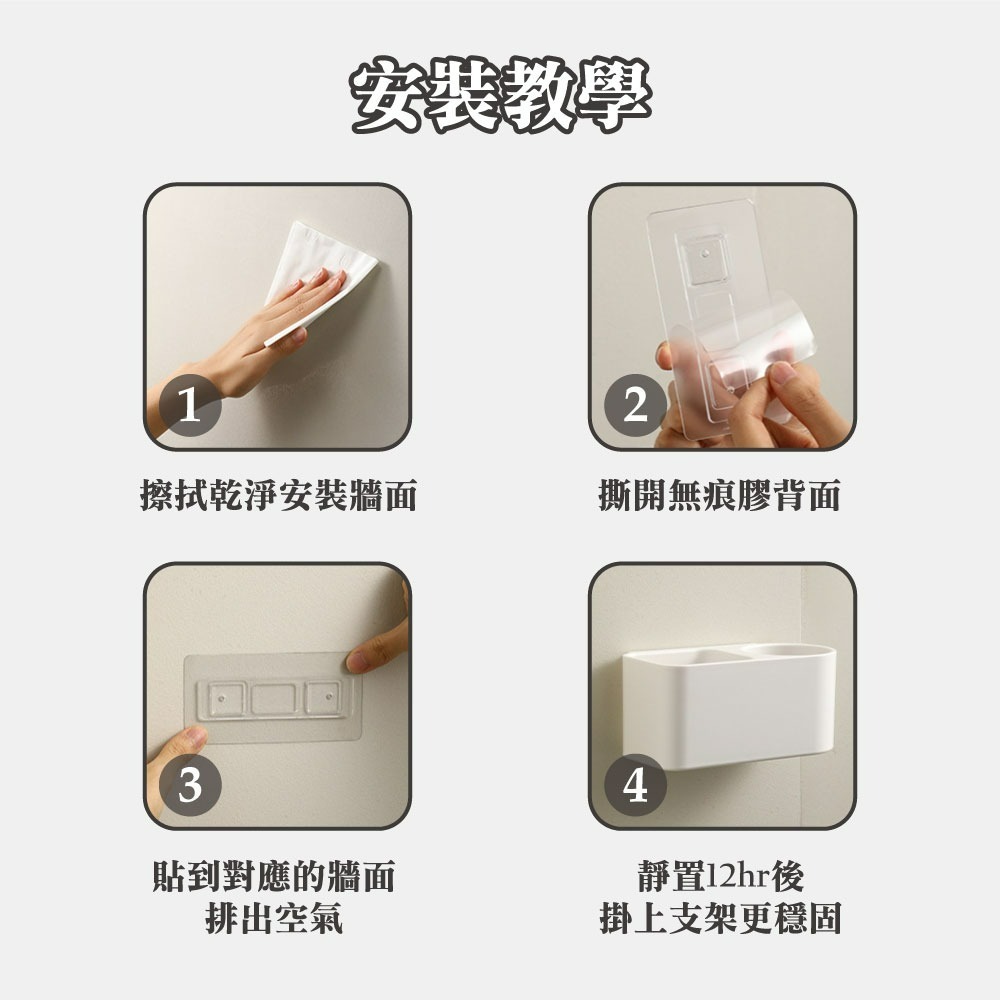 安裝教學

1
擦拭乾淨安裝牆面

2
撕開無痕膠背面

3
貼到對應的牆面
排出空氣

4
靜置12hr後
掛上支架更穩固