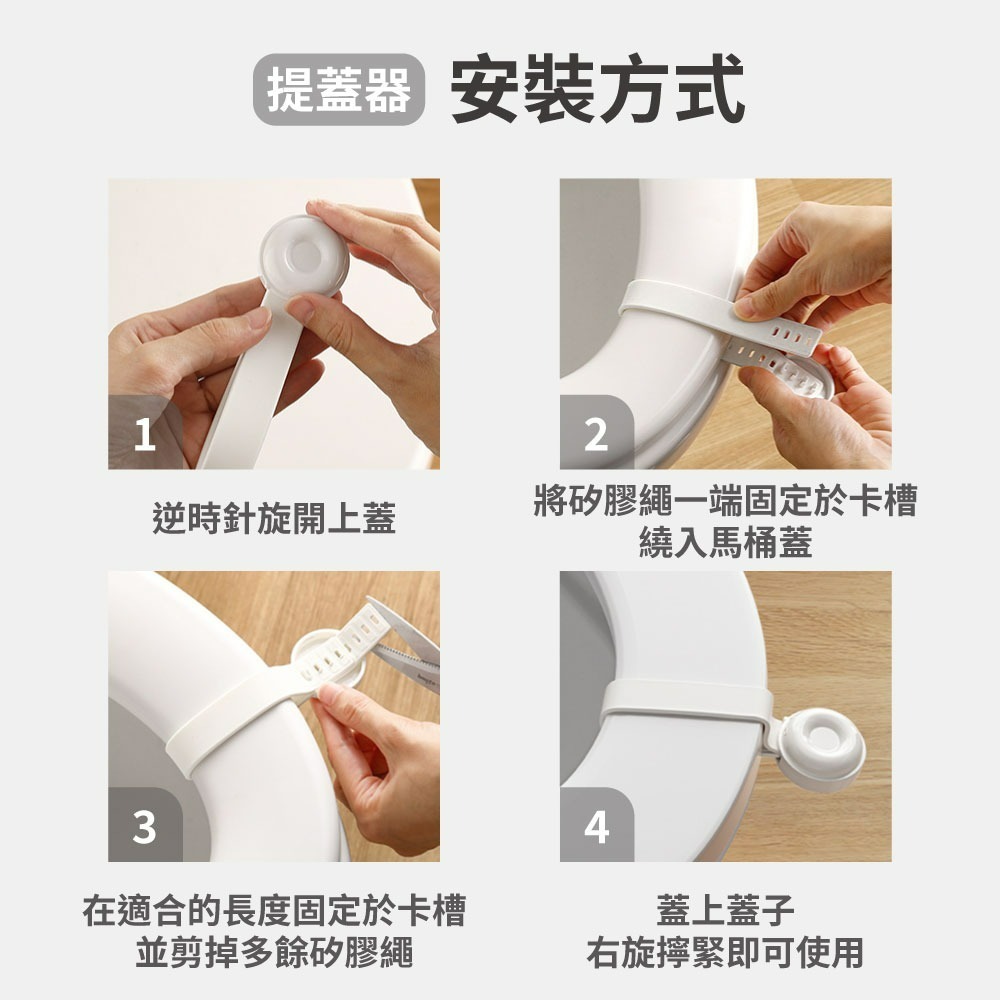 提蓋器 安裝方式

1

逆時針旋開上蓋

2

將矽膠繩一端固定於卡槽
繞入馬桶蓋

3

在適合的長度固定於卡槽
並剪掉多餘矽膠繩

4

蓋上蓋子
右旋擰緊即可使用